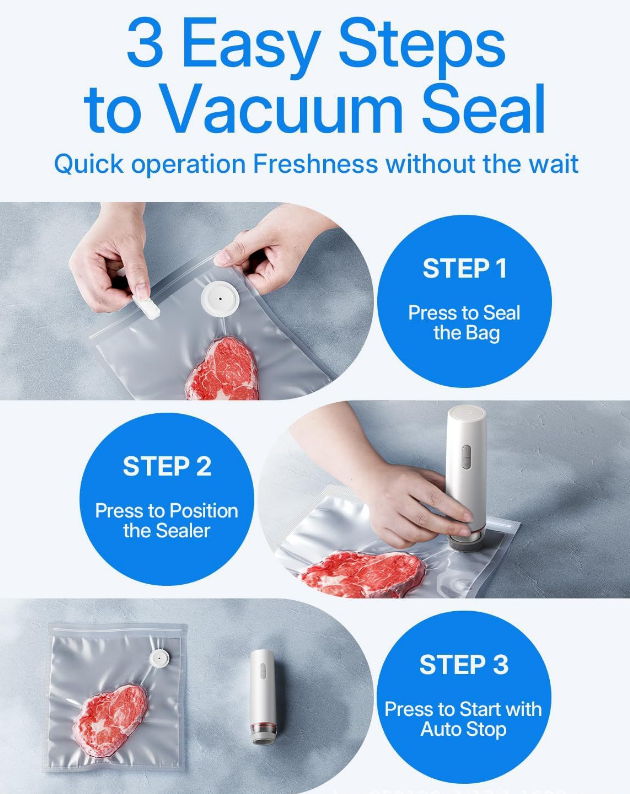 3 Easy Steps to Vacuum Seal

Quick operation Freshness without the wait

STEP 1

Press to Seal the Bag

STEP 2

Press to Position the Sealer

STEP 3

Press to Start with Auto Stop