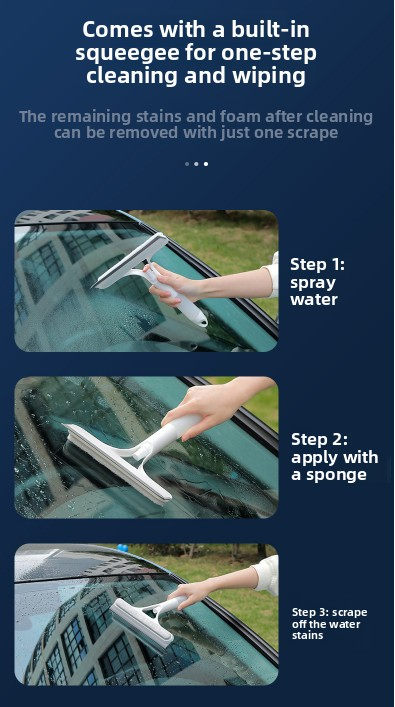 Comes with a built-in squeegee for one-step cleaning and wiping

The remaining stains and foam after cleaning can be removed with just one scrape

Step 1: spray water

Step 2: apply with a sponge

Step 3: scrape off the water stains