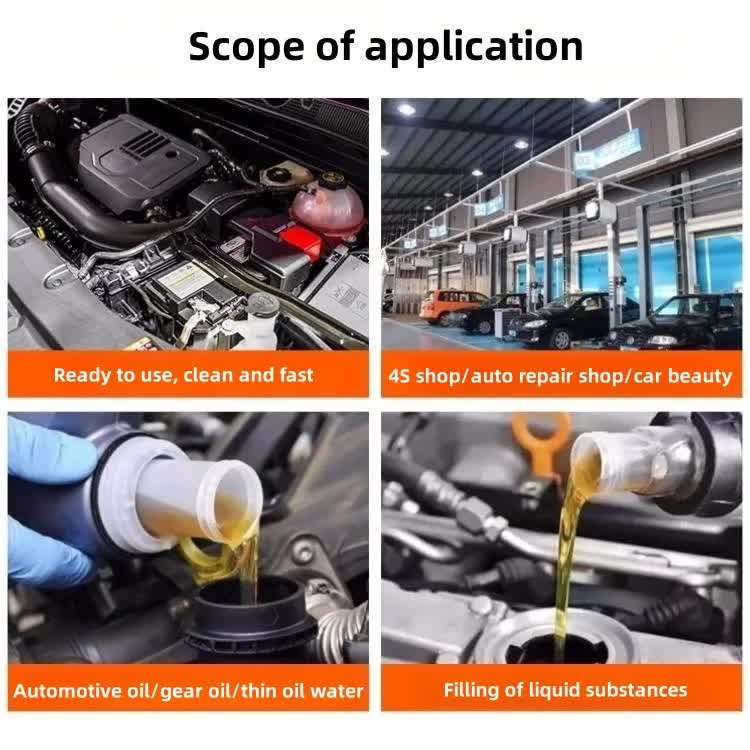 Scope of application

Ready to use, clean and fast

4S shop/auto repair shop/car beauty

Automotive oil/gear oil/thin oil water

Filling of liquid substances