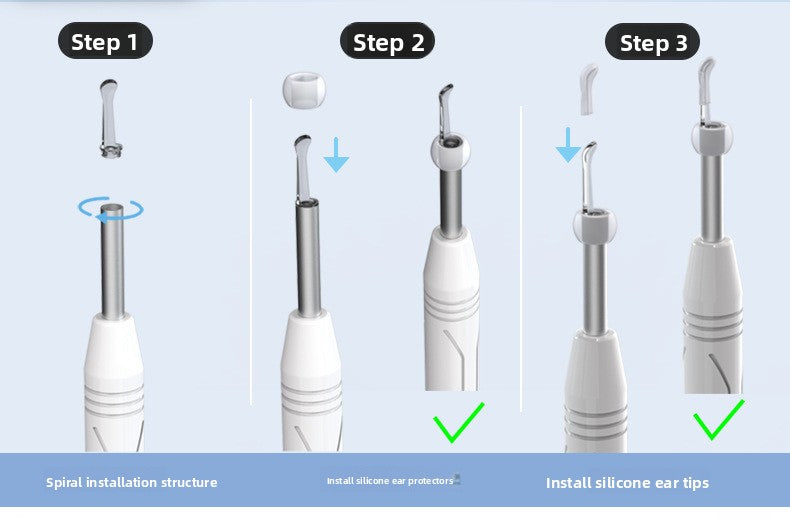 Step 1

Step 2

Step 3

Spiral installation structure

Install silicone ear protectors

Install silicone ear tips