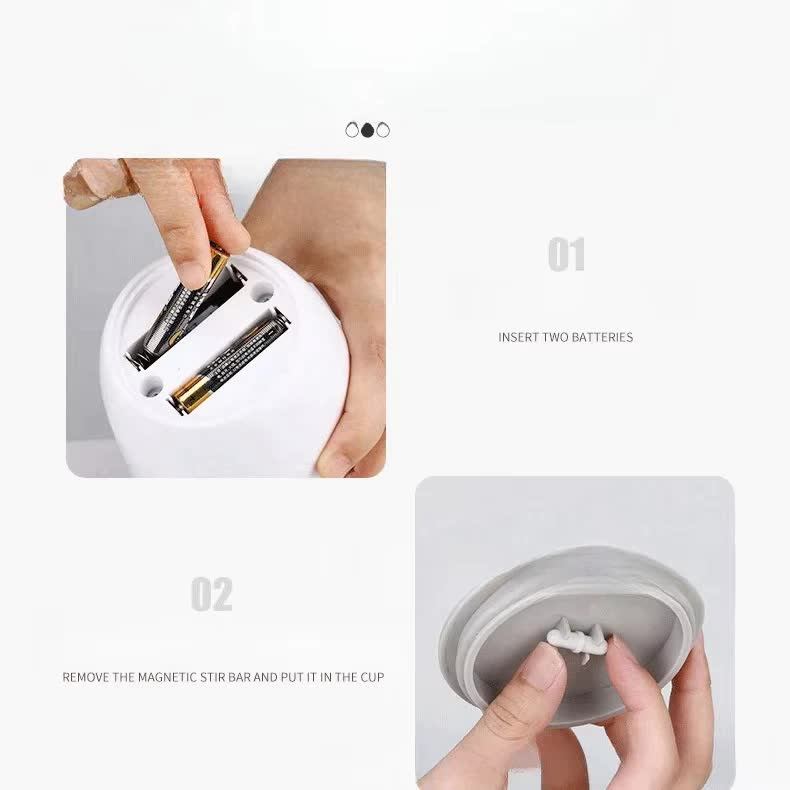 01

INSERT TWO BATTERIES

02

REMOVE THE MAGNETIC STIR BAR AND PUT IT IN THE CUP