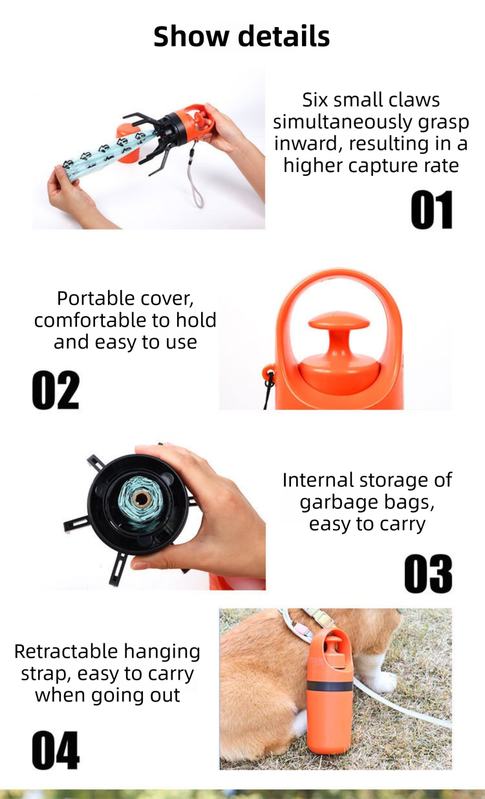 Show details

Six small claws simultaneously grasp inward, resulting in a higher capture rate

01

Portable cover, comfortable to hold and easy to use

02

Internal storage of garbage bags, easy to carry

03

Retractable hanging strap, easy to carry when going out

04