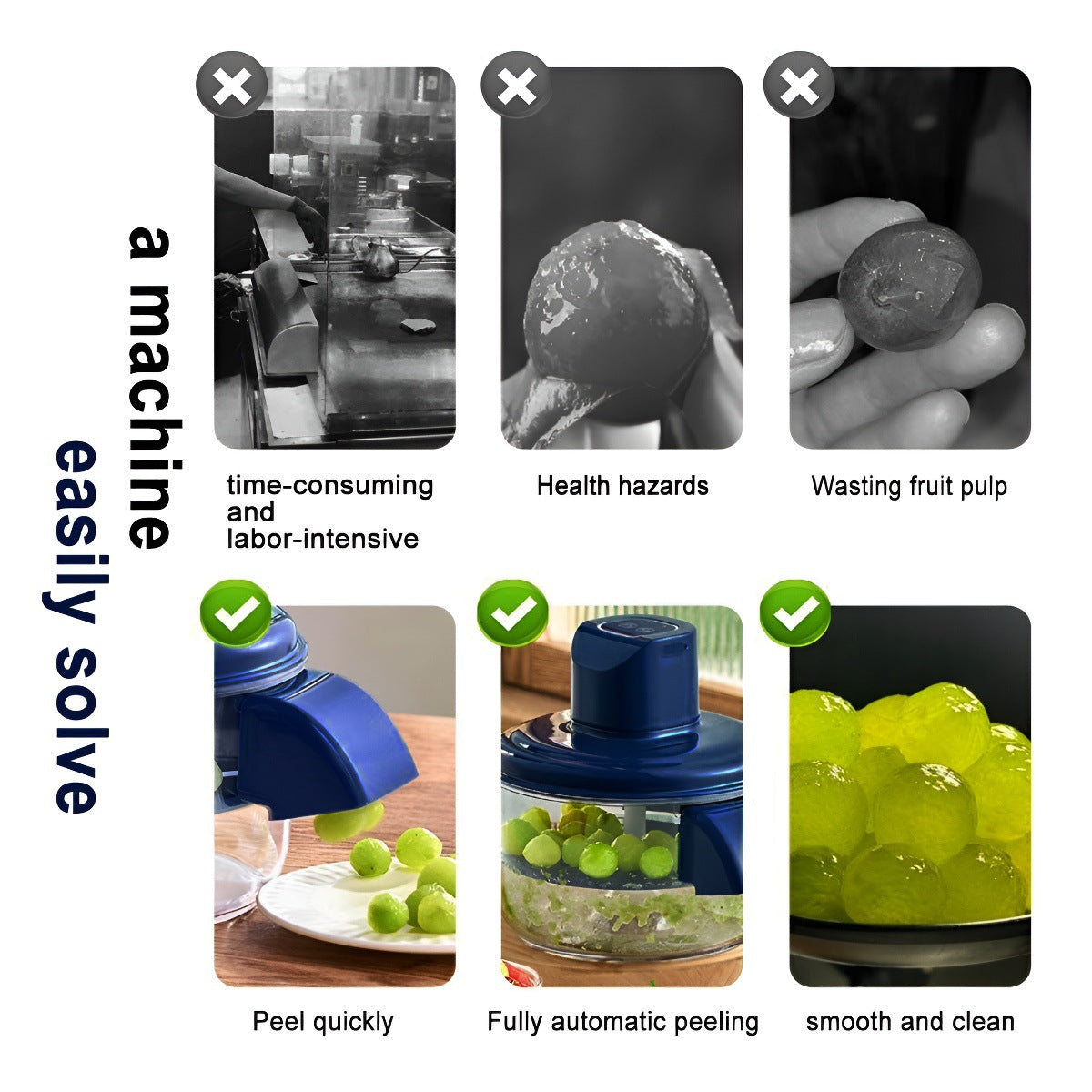 a machine
easily solve

time-consuming and labor-intensive

Health hazards

Wasting fruit pulp

Peel quickly

Fully automatic peeling

smooth and clean