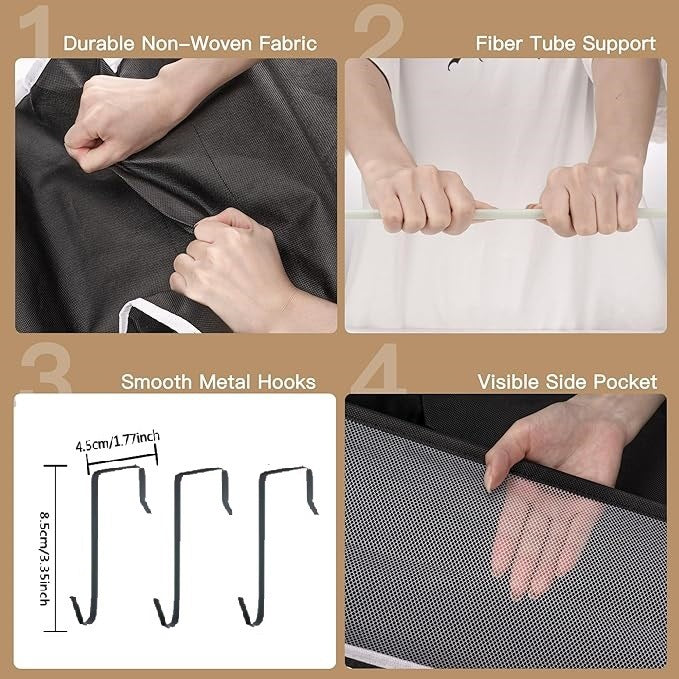 1 Durable Non-Woven Fabric

2 Fiber Tube Support

3 Smooth Metal Hooks

4.5cm/1.77inch

8.5cm/3.35inch

4 Visible Side Pocket