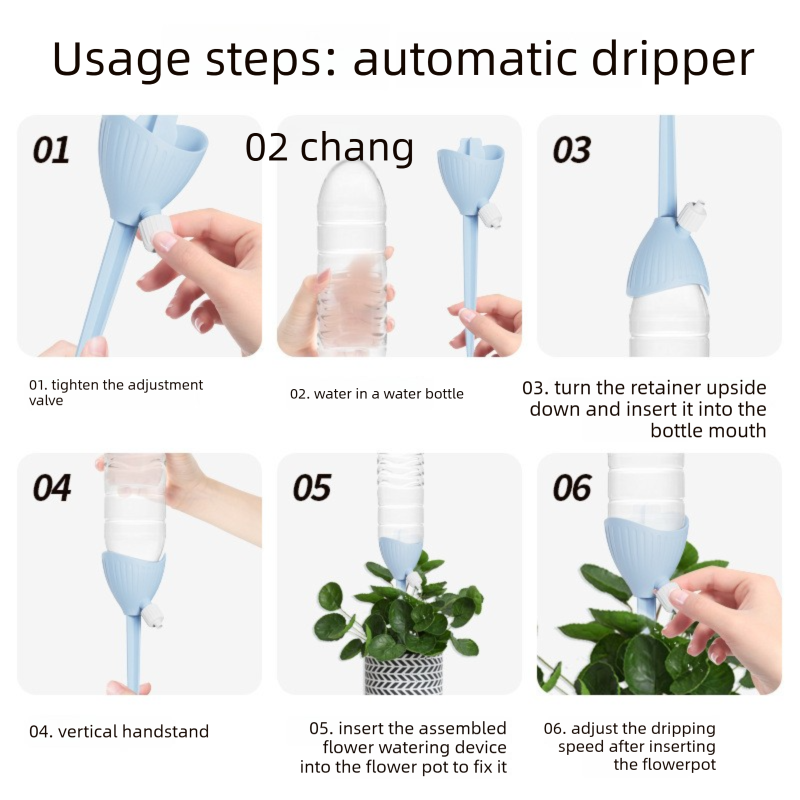 Usage steps: automatic dripper

01

02 chang

03

01. tighten the adjustment valve

02. water in a water bottle

03. turn the retainer upside down and insert it into the bottle mouth

04

05

06

04. vertical handstand

05. insert the assembled flower watering device into the flower pot to fix it

06. adjust the dripping speed after inserting the flowerpot