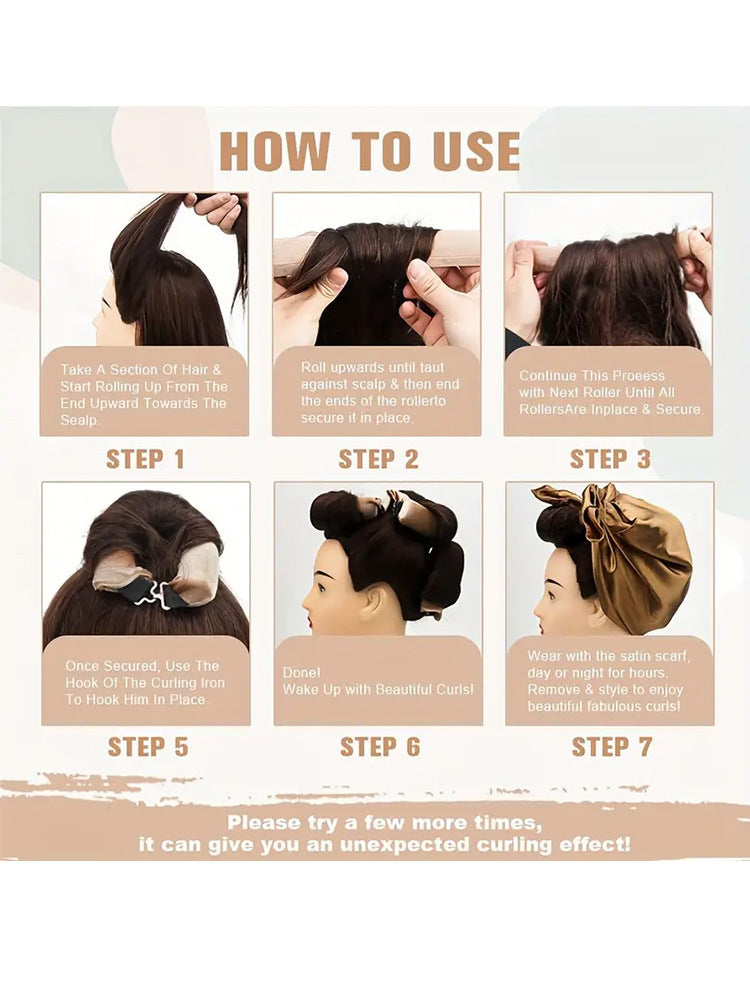 HOW TO USE

Take A Section Of Hair & Start Rolling Up From The End Upward Towards The Sealp.

STEP 1

Roll upwards until taut against scalp & then end the ends of the rollerto secure it in place.

STEP 2

Continue This Proeess with Next Roller Until All RollersAre Inplace & Secure.

STEP 3

Once Secured, Use The Hook Of The Curling Iron To Hook Him In Place.

STEP 5

Done!
Wake Up with Beautiful Curls!

STEP 6

Wear with the satin scarf, day or night for hours. Remove & style to enjoy beautiful fabulous curls!

STEP 7

Please try a few more times, it can give you an unexpected curling effect!