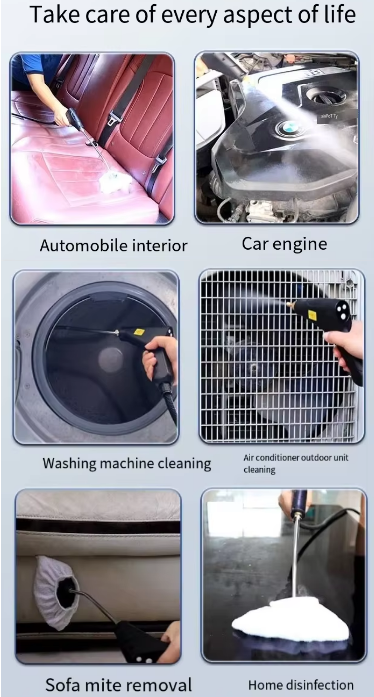 Take care of every aspect of life

Automobile interior

Car engine

Washing machine cleaning

Air conditioner outdoor unit cleaning

Sofa mite removal

Home disinfection