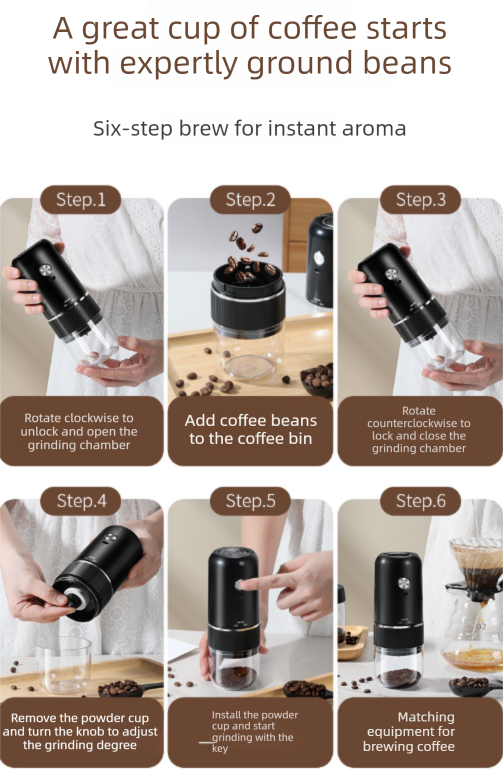 A great cup of coffee starts with expertly ground beans

Six-step brew for instant aroma

Step.1

Rotate clockwise to unlock and open the grinding chamber

Step.2

Add coffee beans to the coffee bin

Step.3

Rotate counterclockwise to lock and close the grinding chamber

Step.4

Remove the powder cup and turn the knob to adjust the grinding degree

Step.5

Install the powder cup and start grinding with the key

Step.6

Matching equipment for brewing coffee