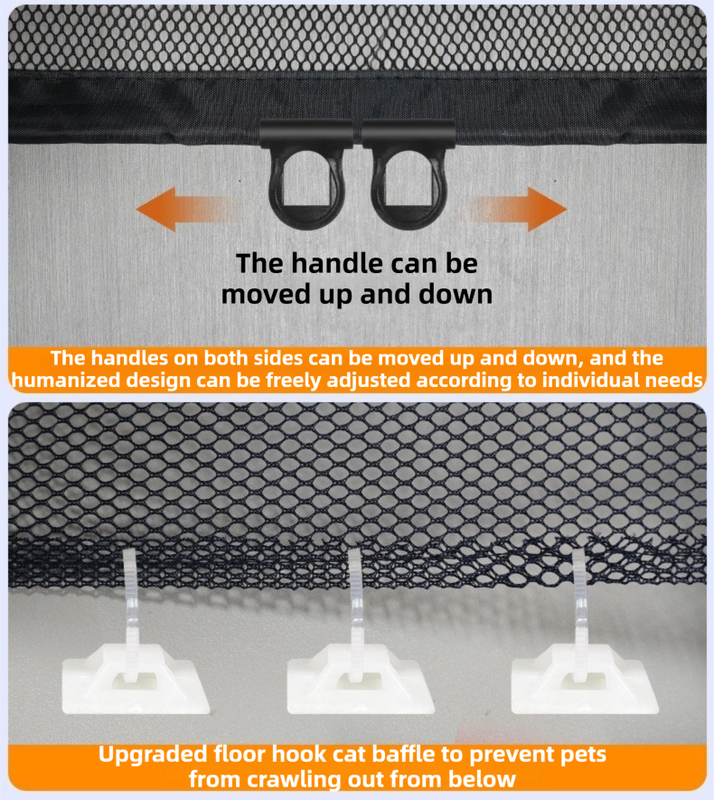 The handle can be moved up and down

The handles on both sides can be moved up and down, and the humanized design can be freely adjusted according to individual needs

Upgraded floor hook cat baffle to prevent pets from crawling out from below