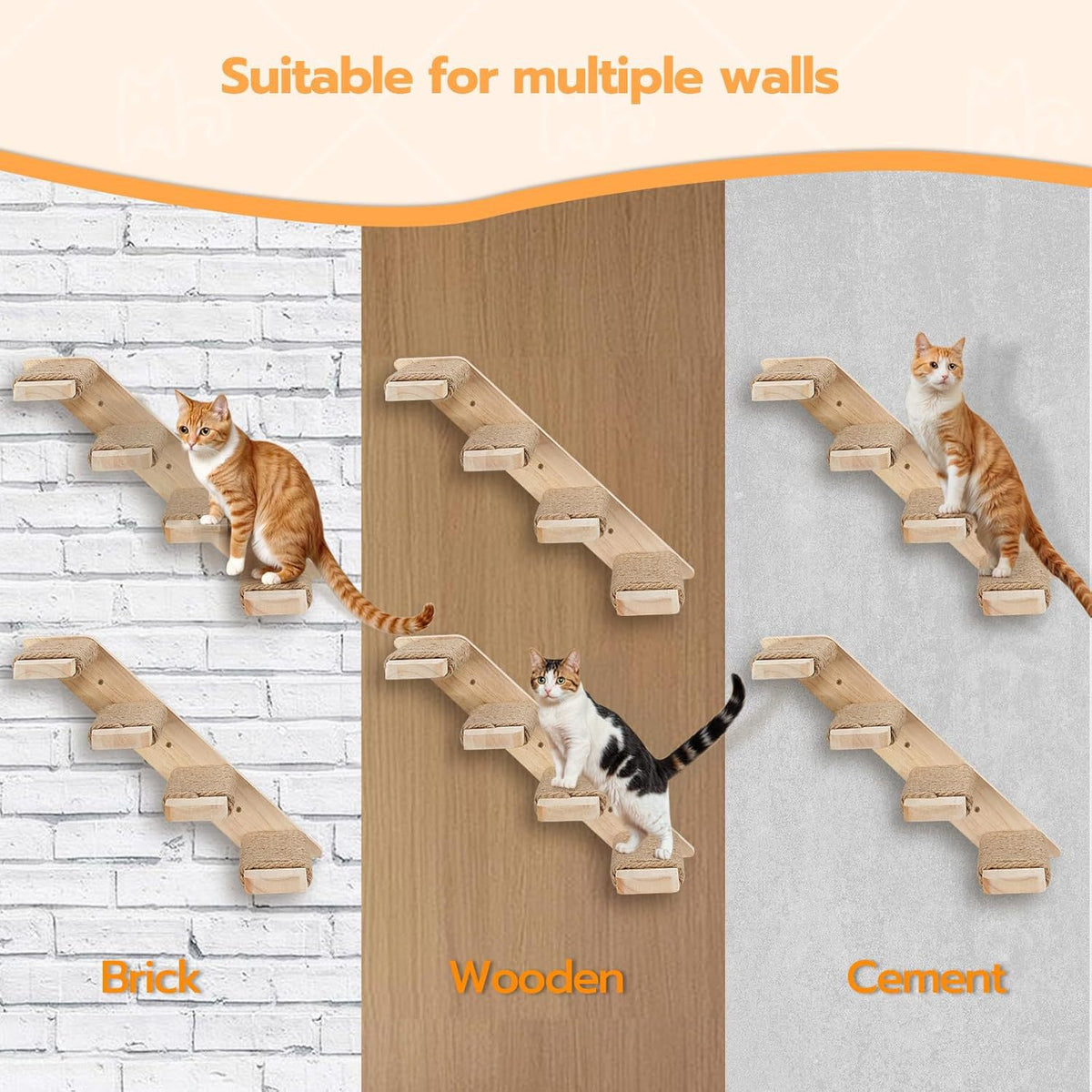 Suitable for multiple walls

Brick

Wooden

Cement