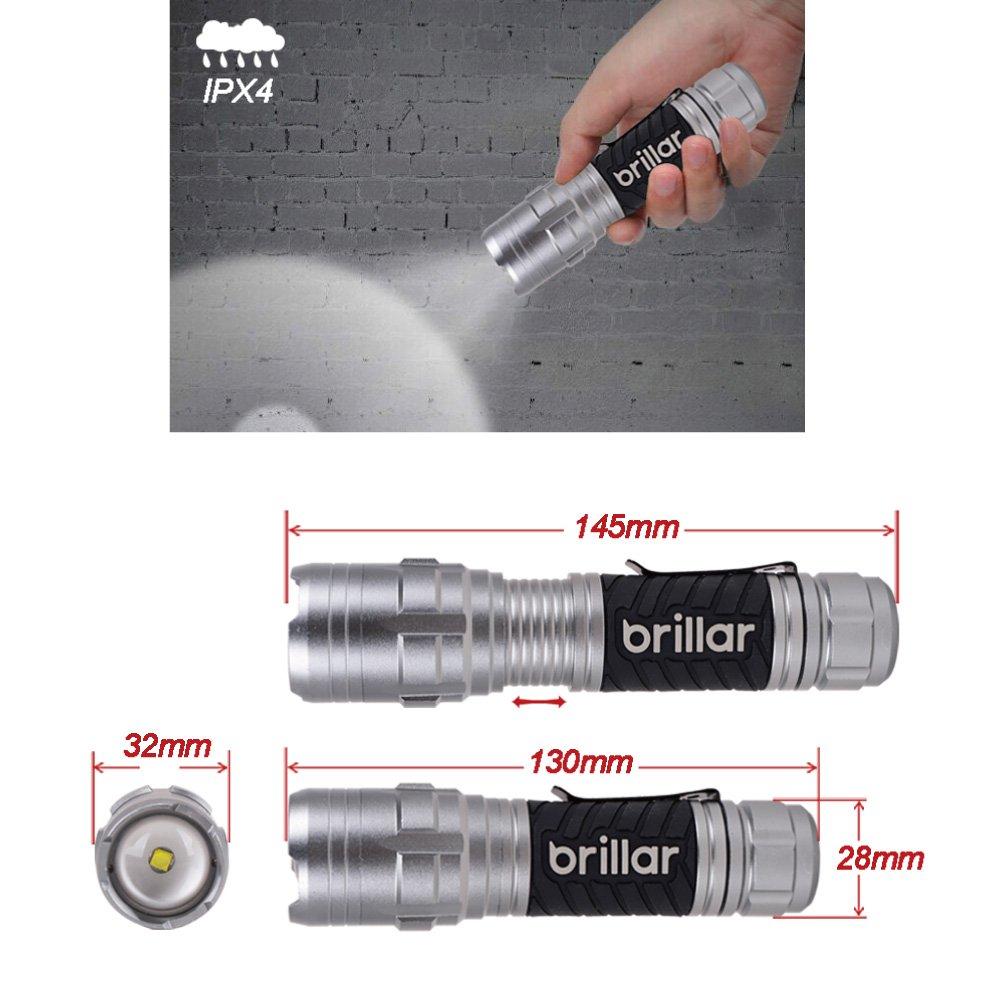 IPX4

brillar

145mm

brillar

32mm

130mm

brillar

28mm