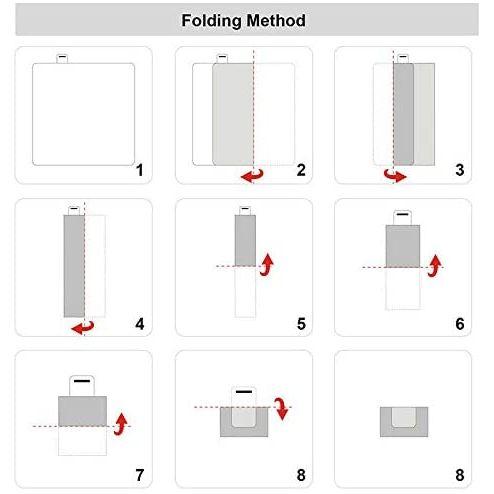 Folding Method

1

2

3

4

5

6

7

8

8