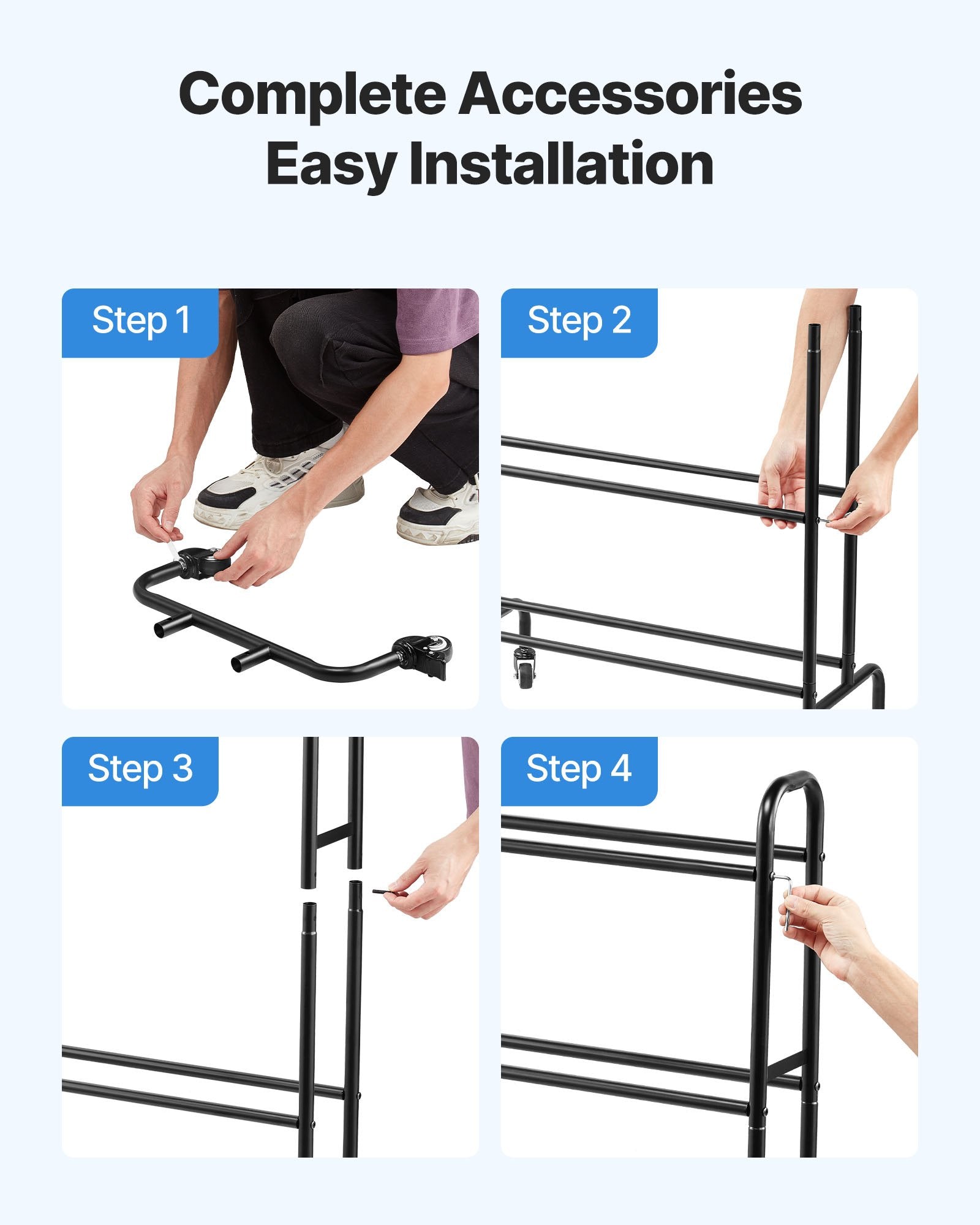 Complete Accessories
Easy Installation

Step 1

Step 2

Step 3

Step 4