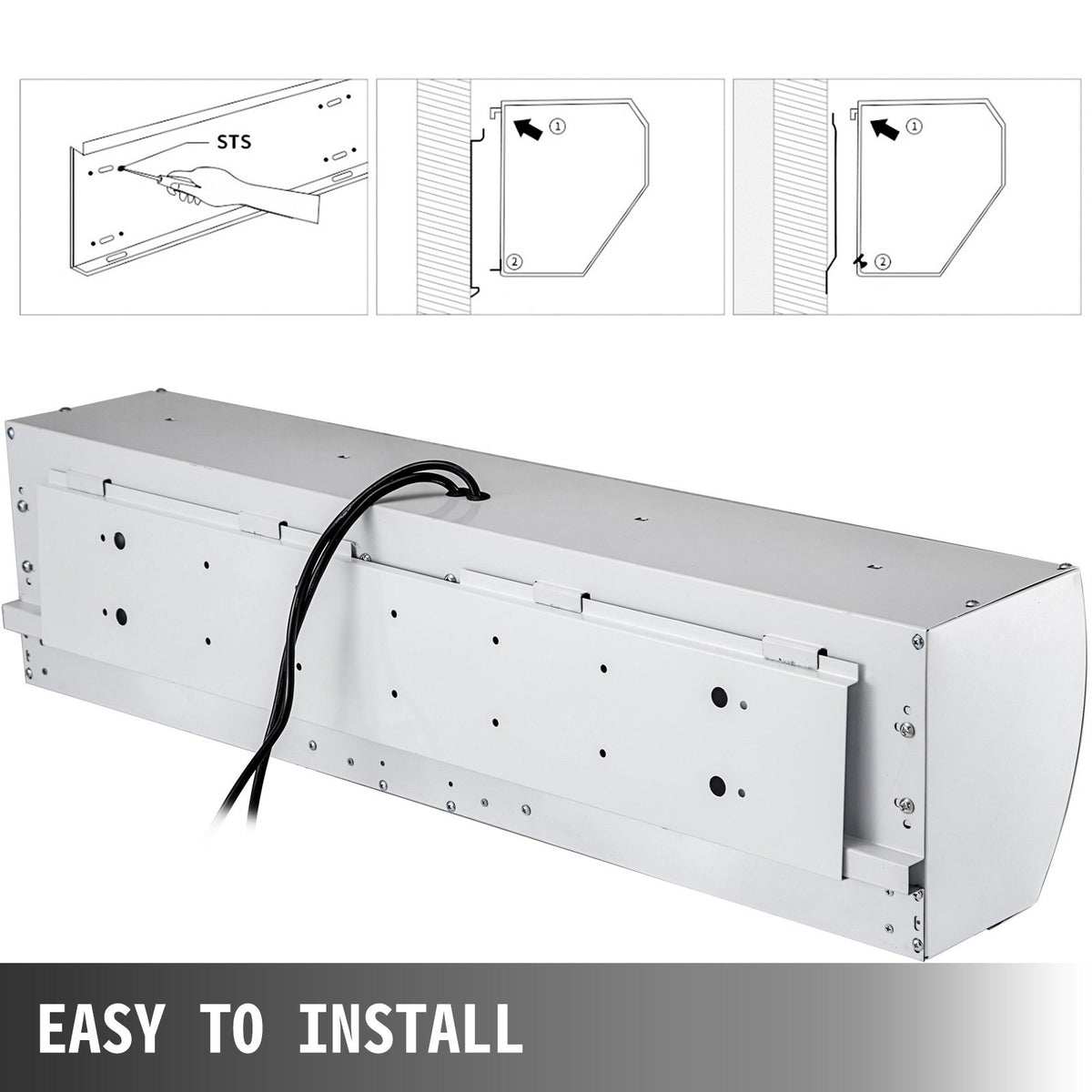 STS

①

②

①

②

EASY TO INSTALL