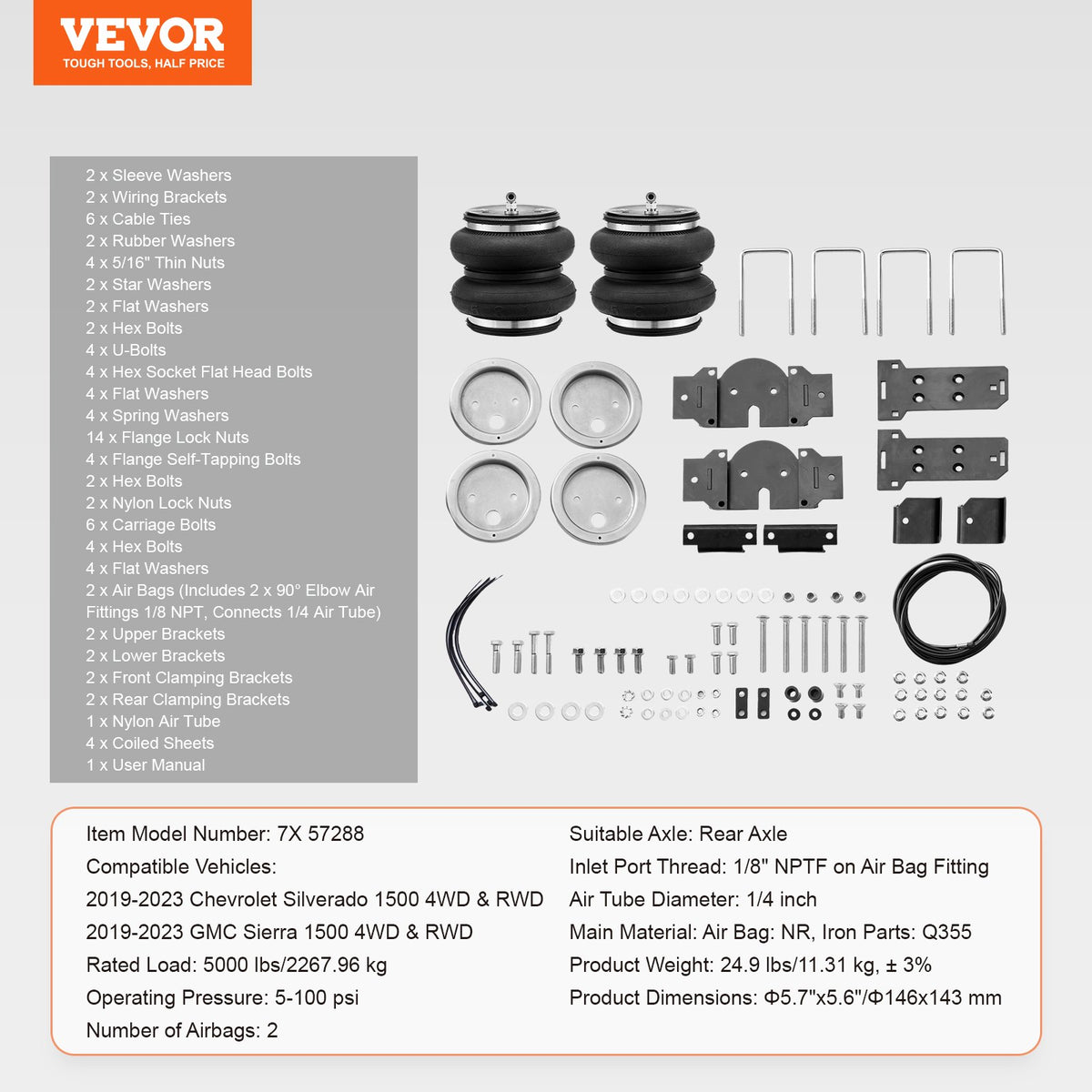 VEVOR
TOUGH TOOLS, HALF PRICE

2 x Sleeve Washers
2 x Wiring Brackets
6 x Cable Ties
2 x Rubber Washers
4 x 5/16" Thin Nuts
2 x Star Washers
2 x Flat Washers
2 x Hex Bolts
4 x U-Bolts
4 x Hex Socket Flat Head Bolts
4 x Flat Washers
4 x Spring Washers
14 x Flange Lock Nuts
4 x Flange Self-Tapping Bolts
2 x Hex Bolts
2 x Nylon Lock Nuts
6 x Carriage Bolts
4 x Hex Bolts
4 x Flat Washers
2 x Air Bags (Includes 2 x 90° Elbow Air Fittings 1/8 NPT, Connects 1/4 Air Tube)
2 x Upper Brackets
2 x Lower Brackets
2 x Front Clamping Brackets
2 x Rear Clamping Brackets
1 x Nylon Air Tube
4 x Coiled Sheets
1 x User Manual

Item Model Number: 7X 57288
Compatible Vehicles:
2019-2023 Chevrolet Silverado 1500 4WD & RWD
2019-2023 GMC Sierra 1500 4WD & RWD
Rated Load: 5000 lbs/2267.96 kg
Operating Pressure: 5-100 psi
Number of Airbags: 2

Suitable Axle: Rear Axle
Inlet Port Thread: 1/8" NPTF on Air Bag Fitting
Air Tube Diameter: 1/4 inch
Main Material: Air Bag: NR, Iron Parts: Q355
Product Weight: 24.9 lbs/11.31 kg, ± 3%
Product Dimensions: Φ5.7"x5.6"/Φ146x143 mm