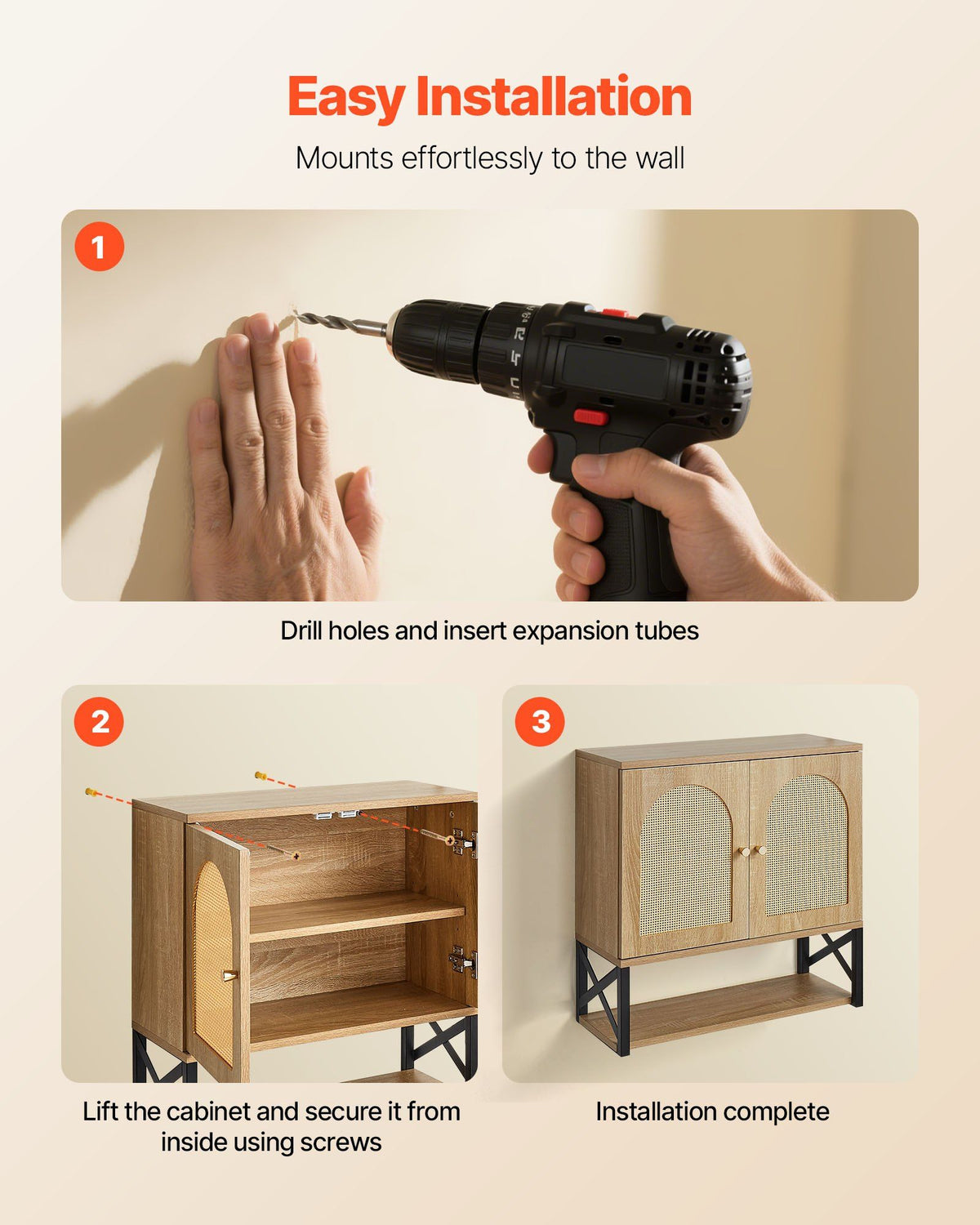 Easy Installation

Mounts effortlessly to the wall

1

Drill holes and insert expansion tubes

2

Lift the cabinet and secure it from inside using screws

3

Installation complete