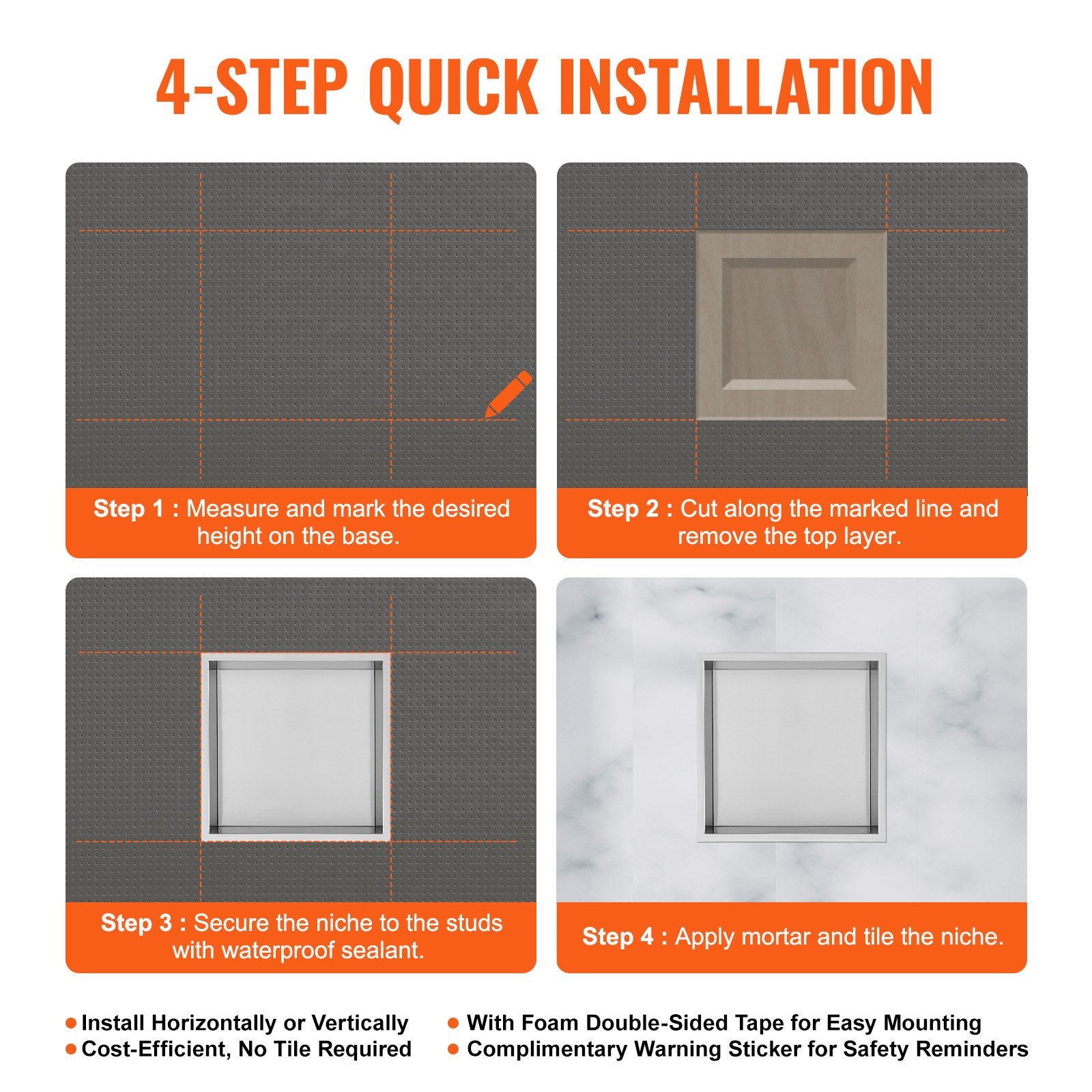 4-STEP QUICK INSTALLATION

Step 1 : Measure and mark the desired height on the base.

Step 2 : Cut along the marked line and remove the top layer.

Step 3 : Secure the niche to the studs with waterproof sealant.

Step 4 : Apply mortar and tile the niche.

● Install Horizontally or Vertically
● Cost-Efficient, No Tile Required

● With Foam Double-Sided Tape for Easy Mounting
● Complimentary Warning Sticker for Safety Reminders