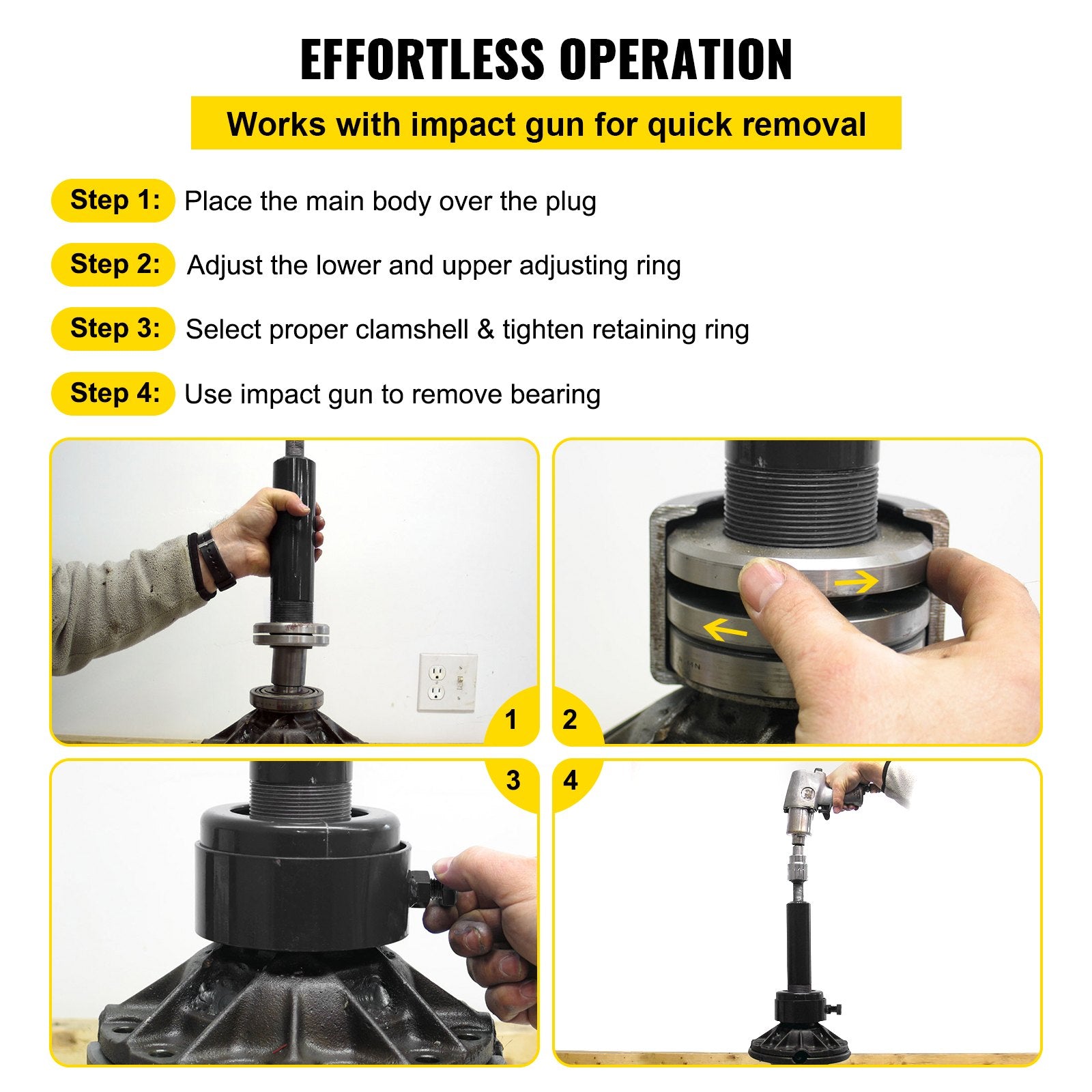 EFFORTLESS OPERATION

Works with impact gun for quick removal

Step 1: Place the main body over the plug

Step 2: Adjust the lower and upper adjusting ring

Step 3: Select proper clamshell & tighten retaining ring

Step 4: Use impact gun to remove bearing

1

2

3

4