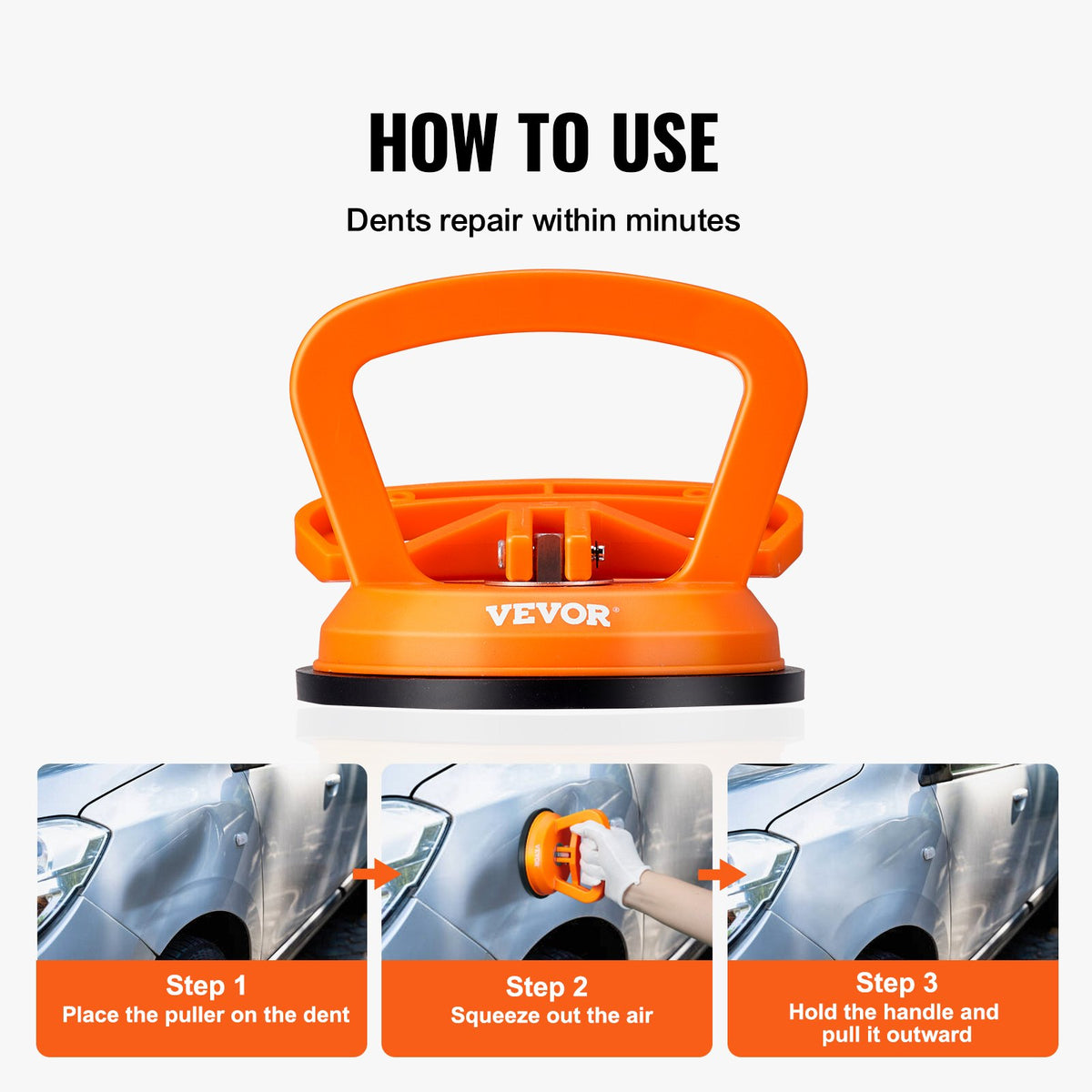 HOW TO USE

Dents repair within minutes

VEVOR®

Step 1
Place the puller on the dent

Step 2
Squeeze out the air

Step 3
Hold the handle and pull it outward