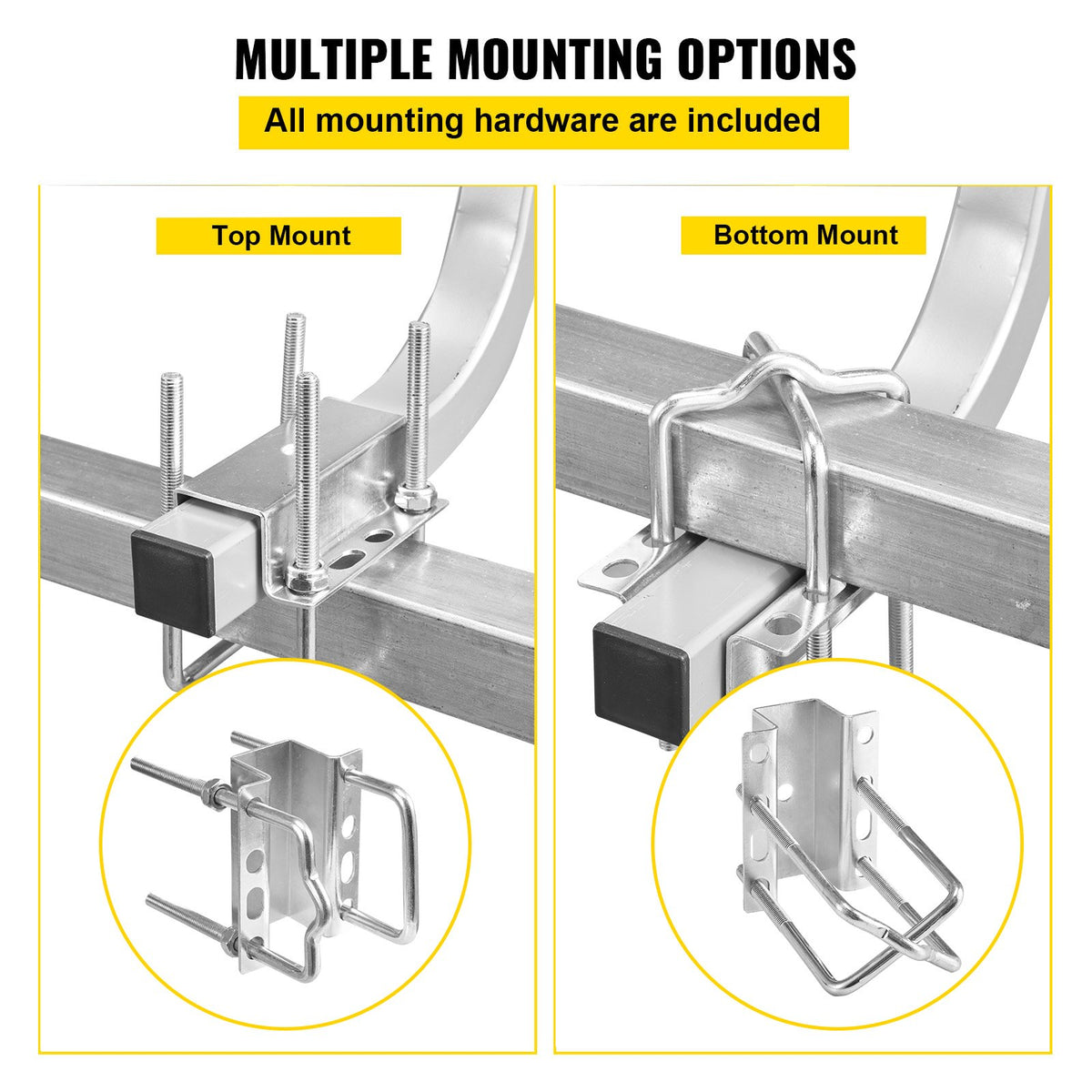 MULTIPLE MOUNTING OPTIONS

All mounting hardware are included

Top Mount

Bottom Mount