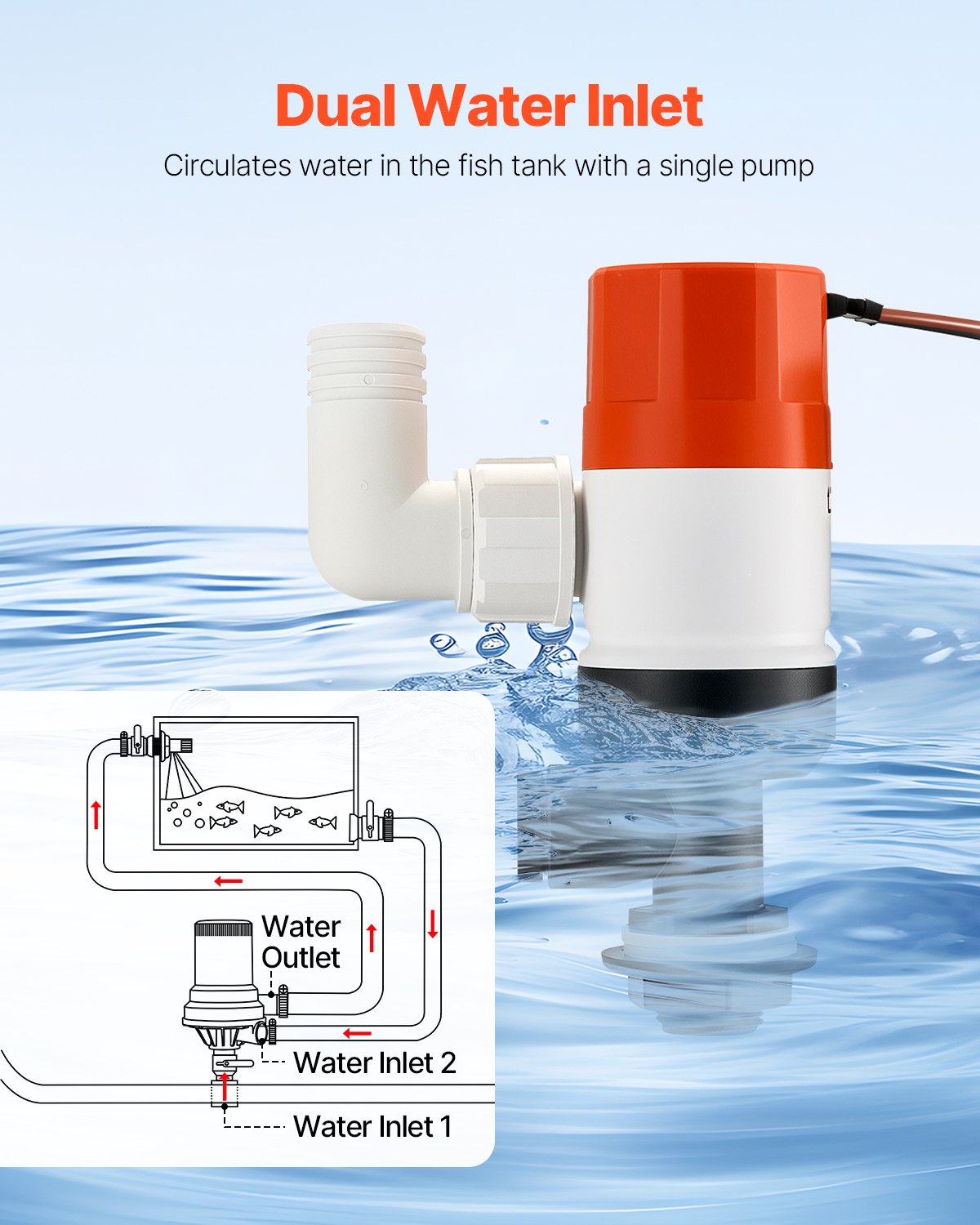 Dual Water Inlet

Circulates water in the fish tank with a single pump

Water Outlet

Water Inlet 2

Water Inlet 1