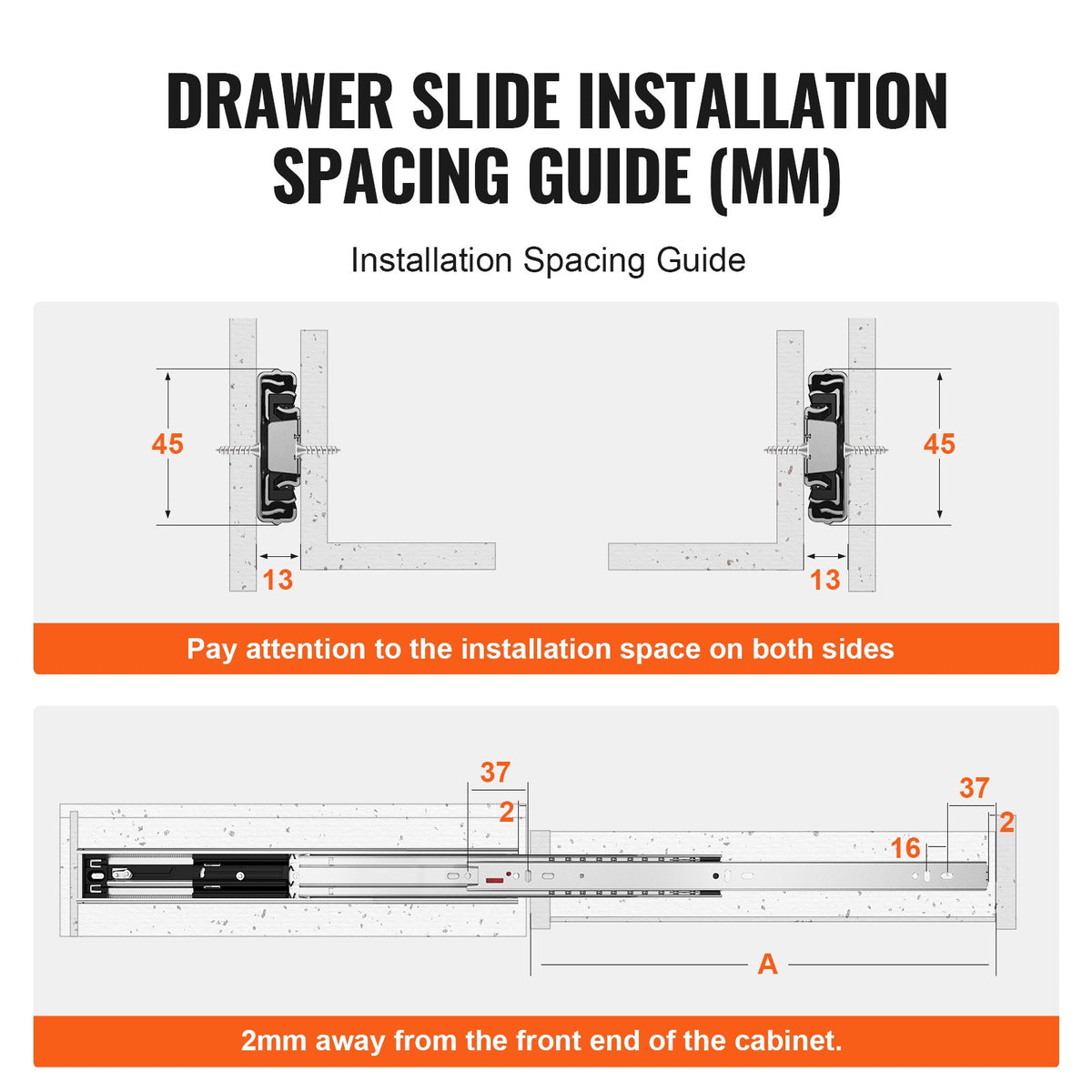 DRAWER SLIDE INSTALLATION SPACING GUIDE (MM)

Installation Spacing Guide

45

13

45

13

Pay attention to the installation space on both sides

37

2

37

2

16

A

2mm away from the front end of the cabinet.