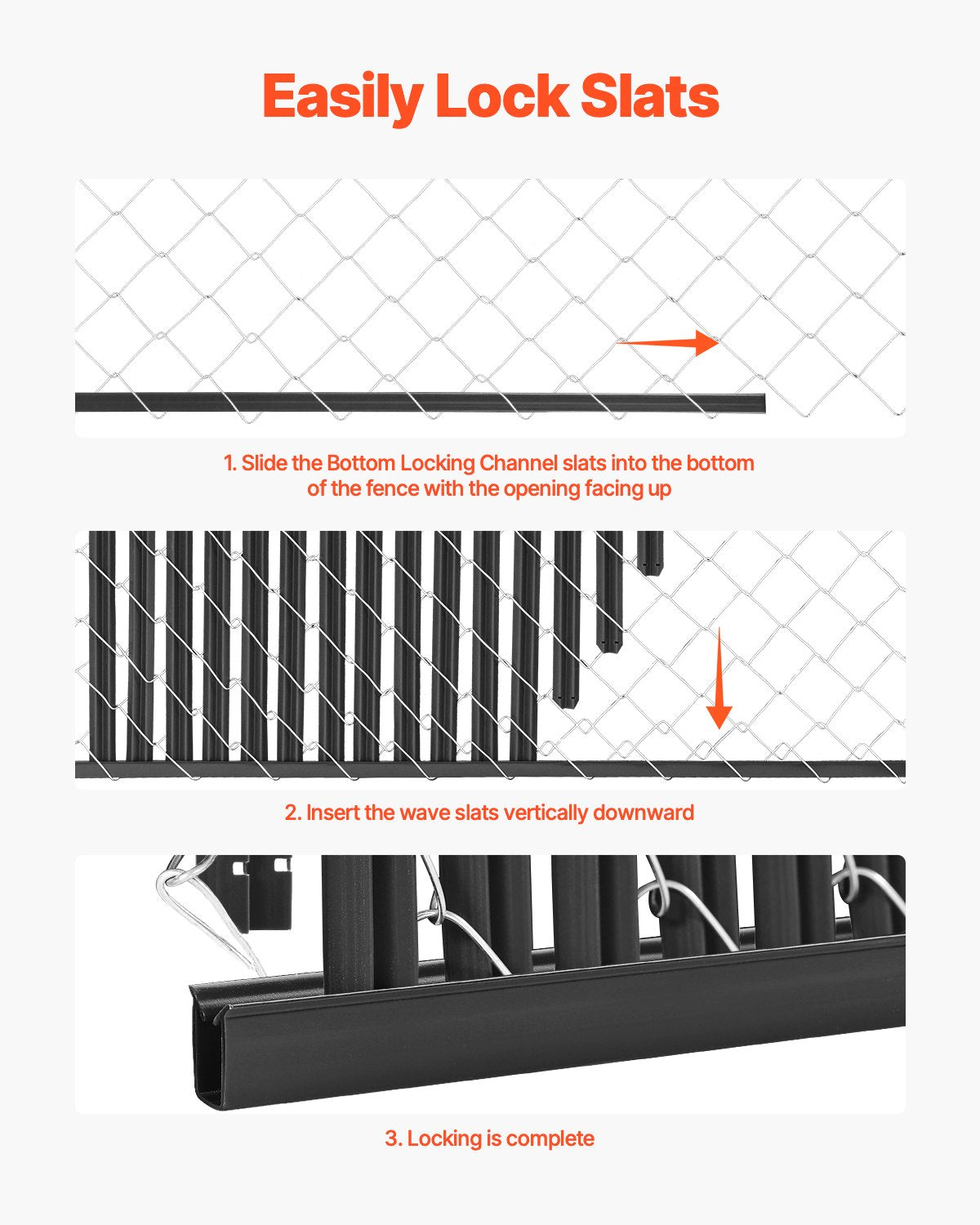 Easily Lock Slats

1. Slide the Bottom Locking Channel slats into the bottom of the fence with the opening facing up

2. Insert the wave slats vertically downward

3. Locking is complete