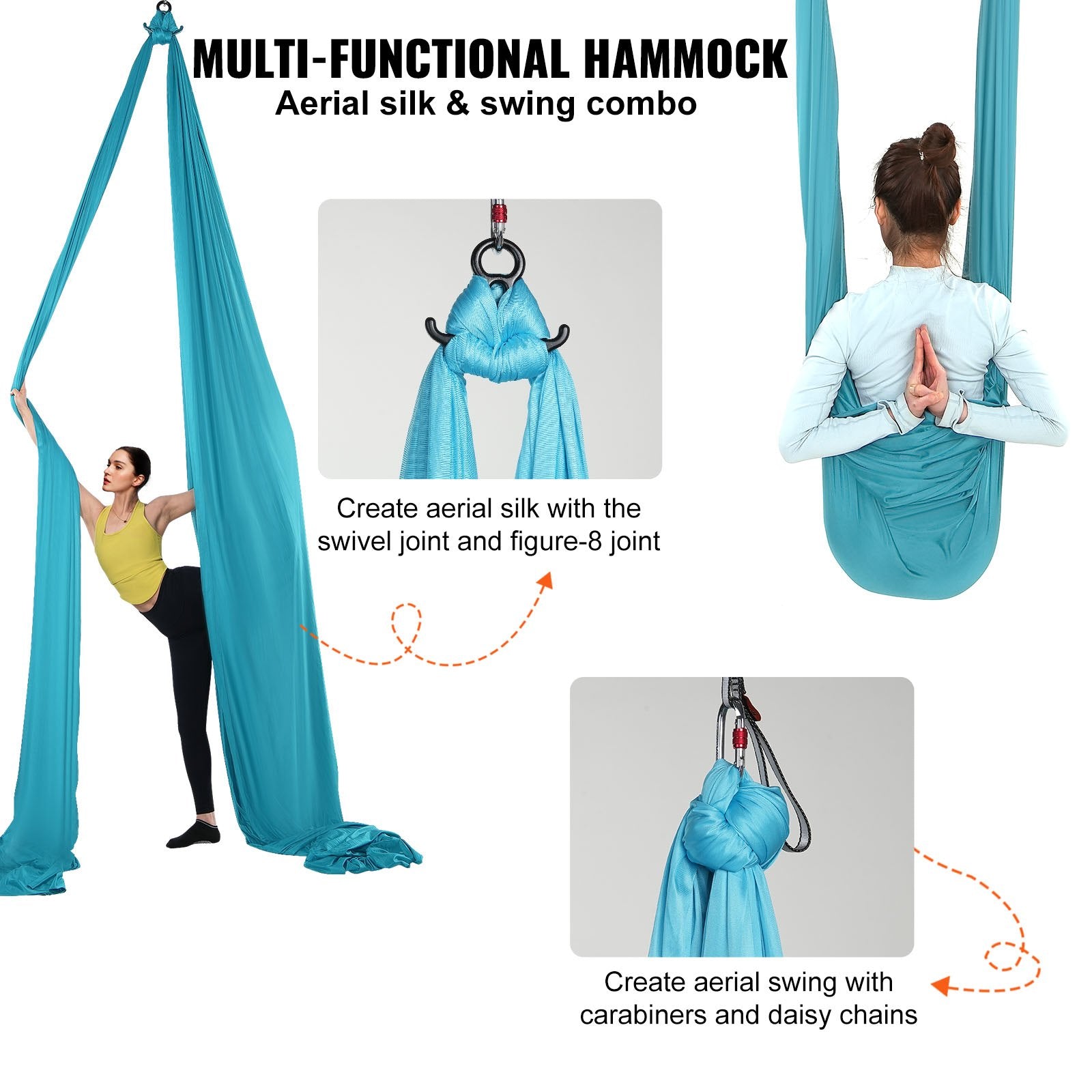 MULTI-FUNCTIONAL HAMMOCK
Aerial silk & swing combo

Create aerial silk with the swivel joint and figure-8 joint

Create aerial swing with carabiners and daisy chains