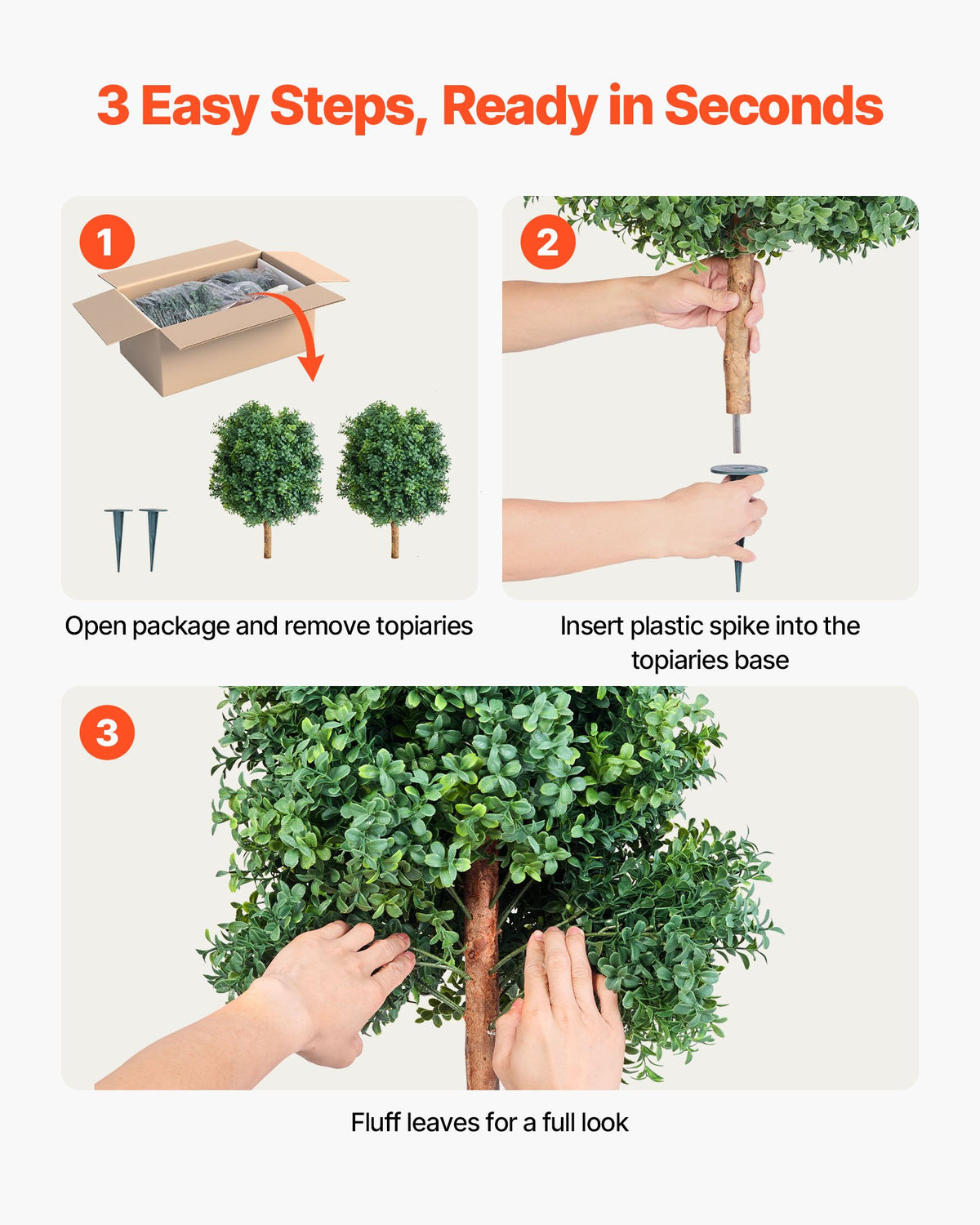 3 Easy Steps, Ready in Seconds

1

Open package and remove topiaries

2

Insert plastic spike into the topiaries base

3

Fluff leaves for a full look