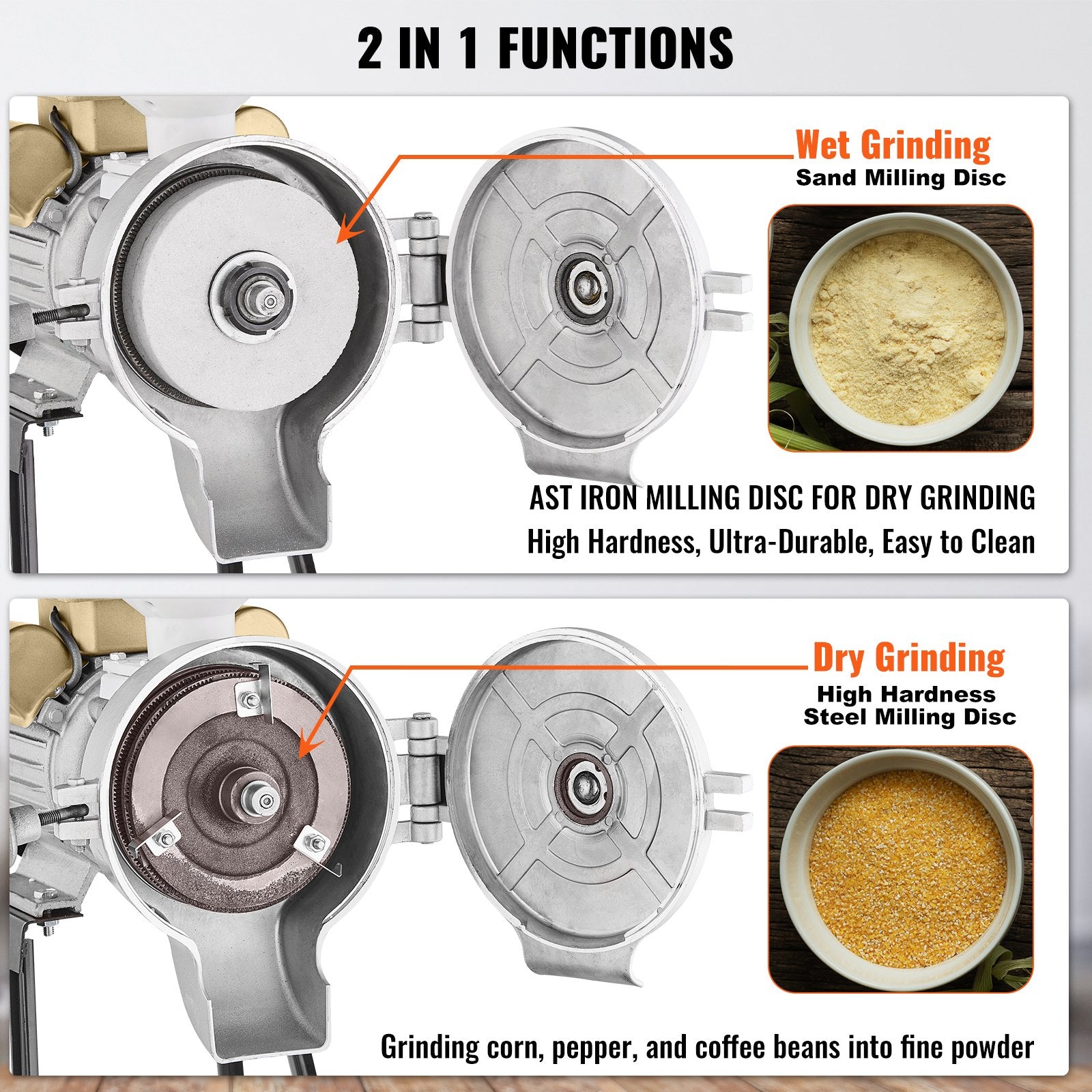 2 IN 1 FUNCTIONS

Wet Grinding
Sand Milling Disc

AST IRON MILLING DISC FOR DRY GRINDING
High Hardness, Ultra-Durable, Easy to Clean

Dry Grinding
High Hardness
Steel Milling Disc

Grinding corn, pepper, and coffee beans into fine powder