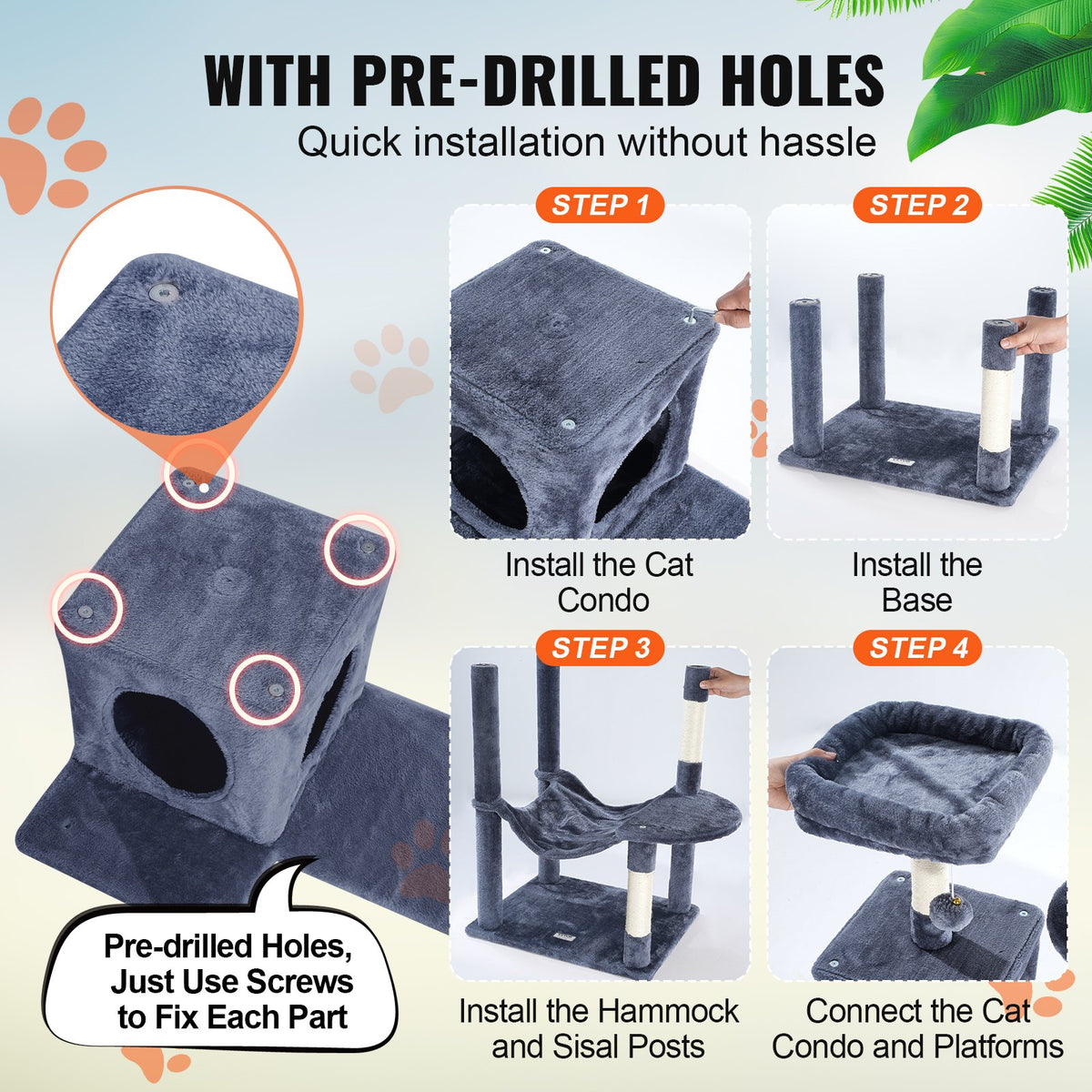 WITH PRE-DRILLED HOLES

Quick installation without hassle

STEP 1

Install the Cat Condo

STEP 2

Install the Base

STEP 3

Install the Hammock and Sisal Posts

STEP 4

Connect the Cat Condo and Platforms

Pre-drilled Holes, Just Use Screws to Fix Each Part