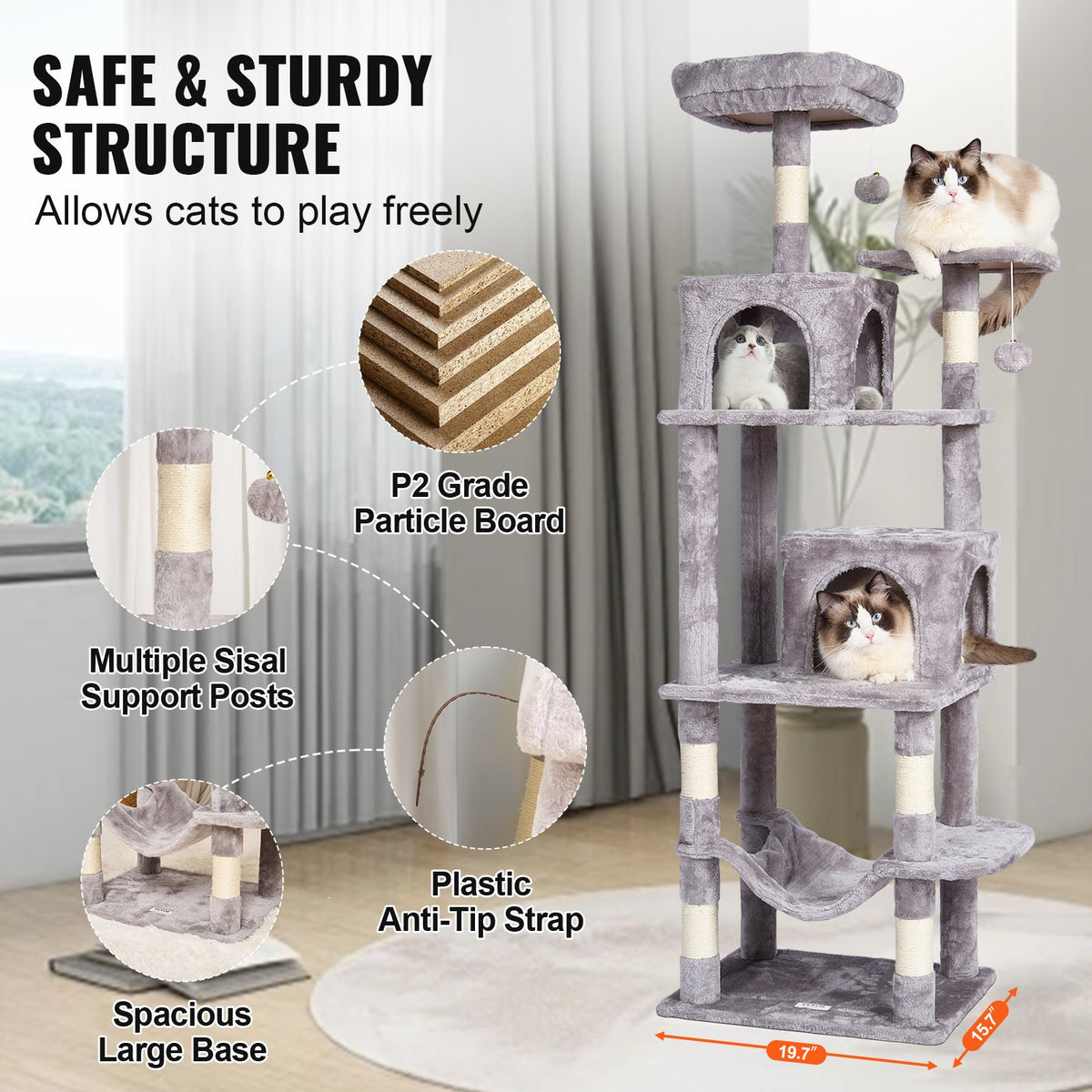 SAFE & STURDY STRUCTURE

Allows cats to play freely

P2 Grade Particle Board

Multiple Sisal Support Posts

Plastic Anti-Tip Strap

Spacious Large Base

19.7"

15.7"