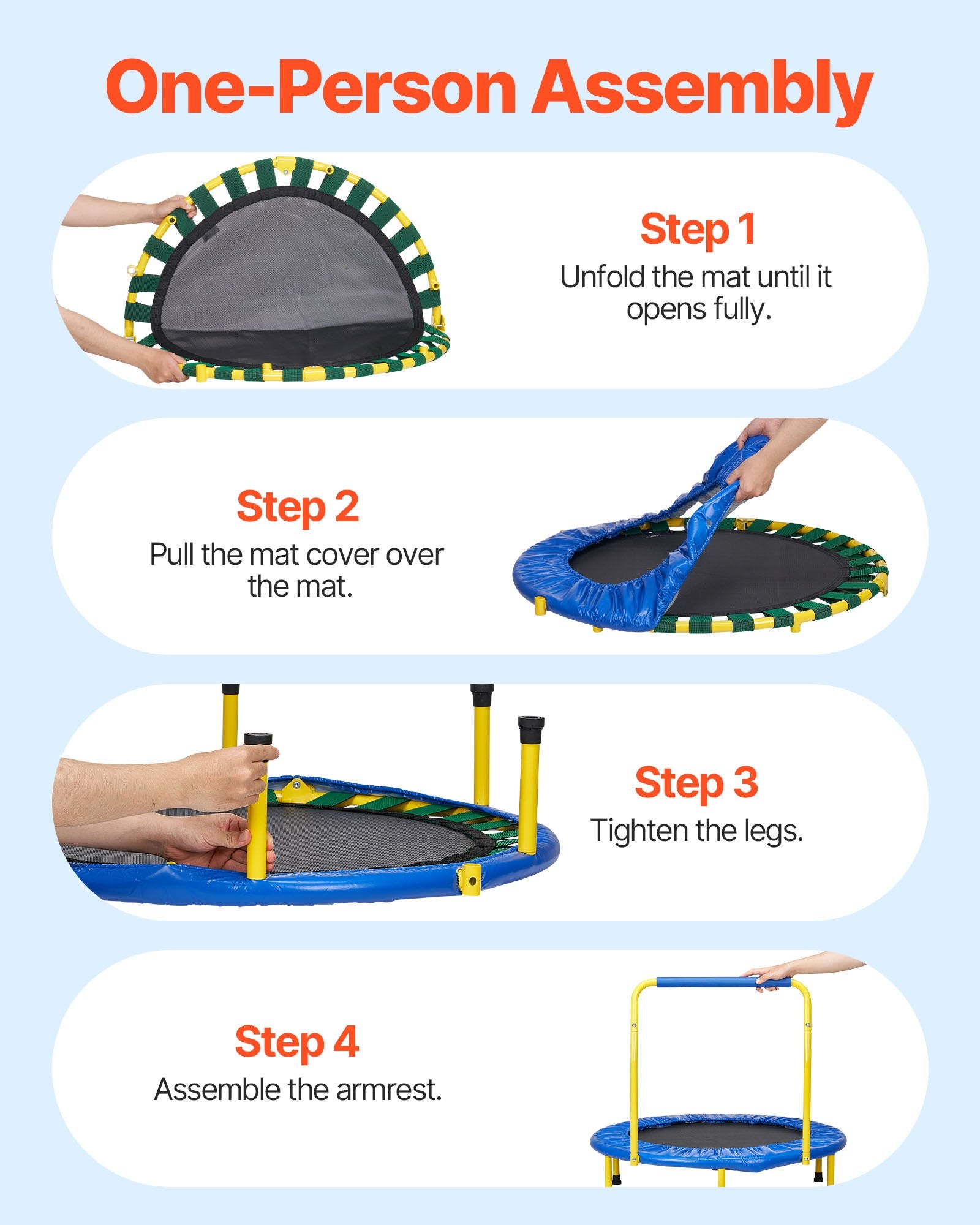 One-Person Assembly

Step 1
Unfold the mat until it opens fully.

Step 2
Pull the mat cover over the mat.

Step 3
Tighten the legs.

Step 4
Assemble the armrest.