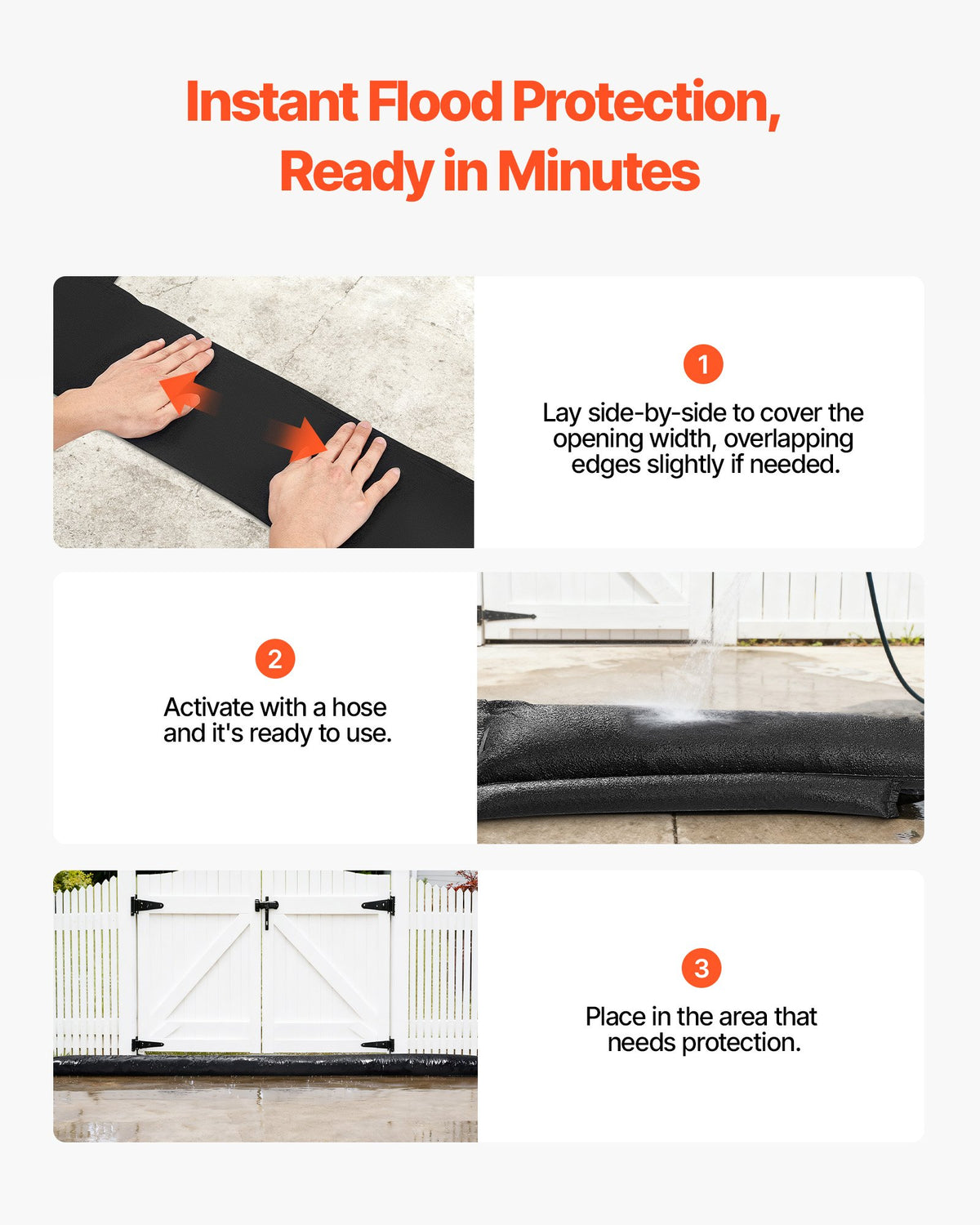 Instant Flood Protection, Ready in Minutes

1

Lay side-by-side to cover the opening width, overlapping edges slightly if needed.

2

Activate with a hose and it's ready to use.

3

Place in the area that needs protection.