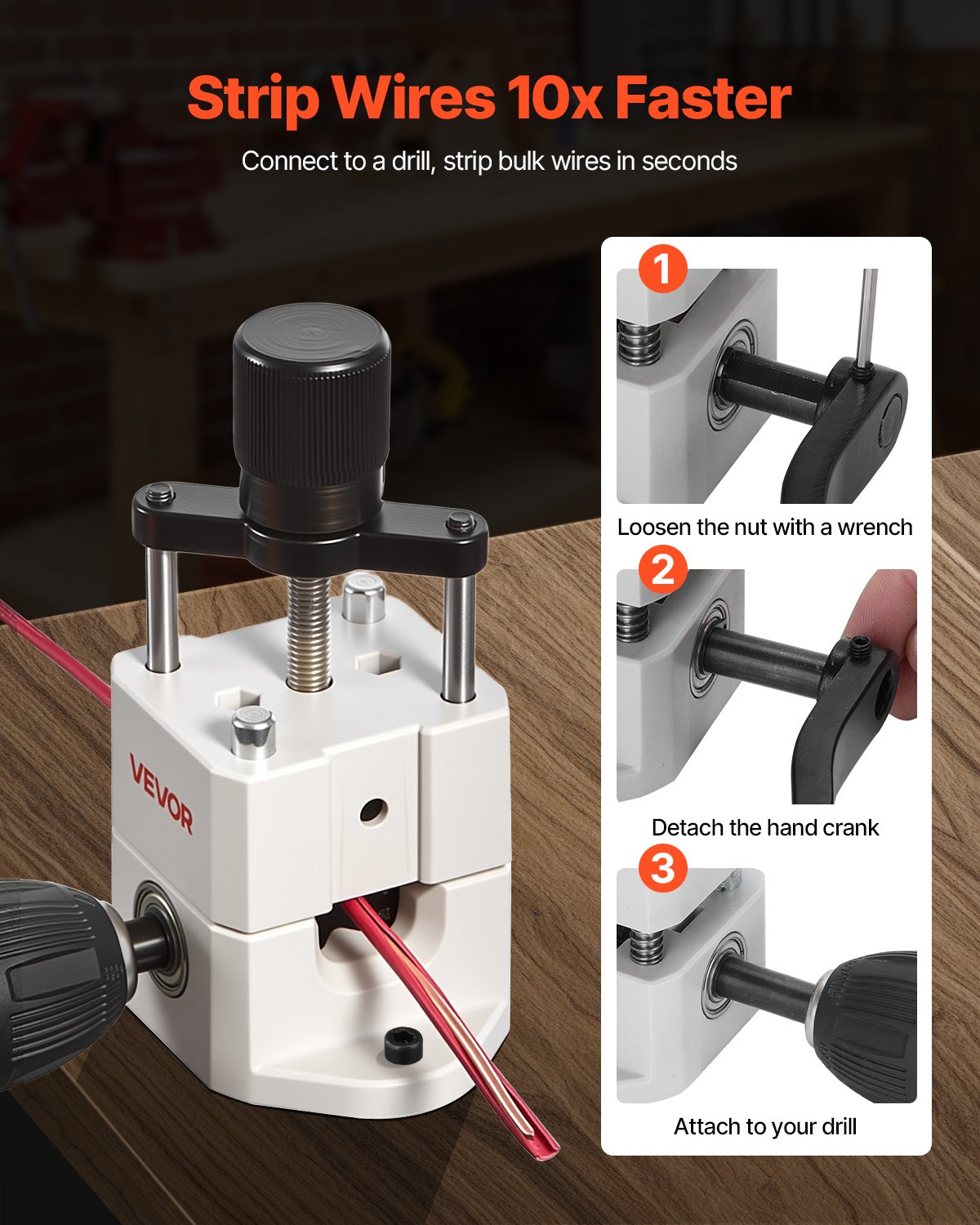 Strip Wires 10x Faster

Connect to a drill, strip bulk wires in seconds

VEVOR

1

Loosen the nut with a wrench

2

Detach the hand crank

3

Attach to your drill