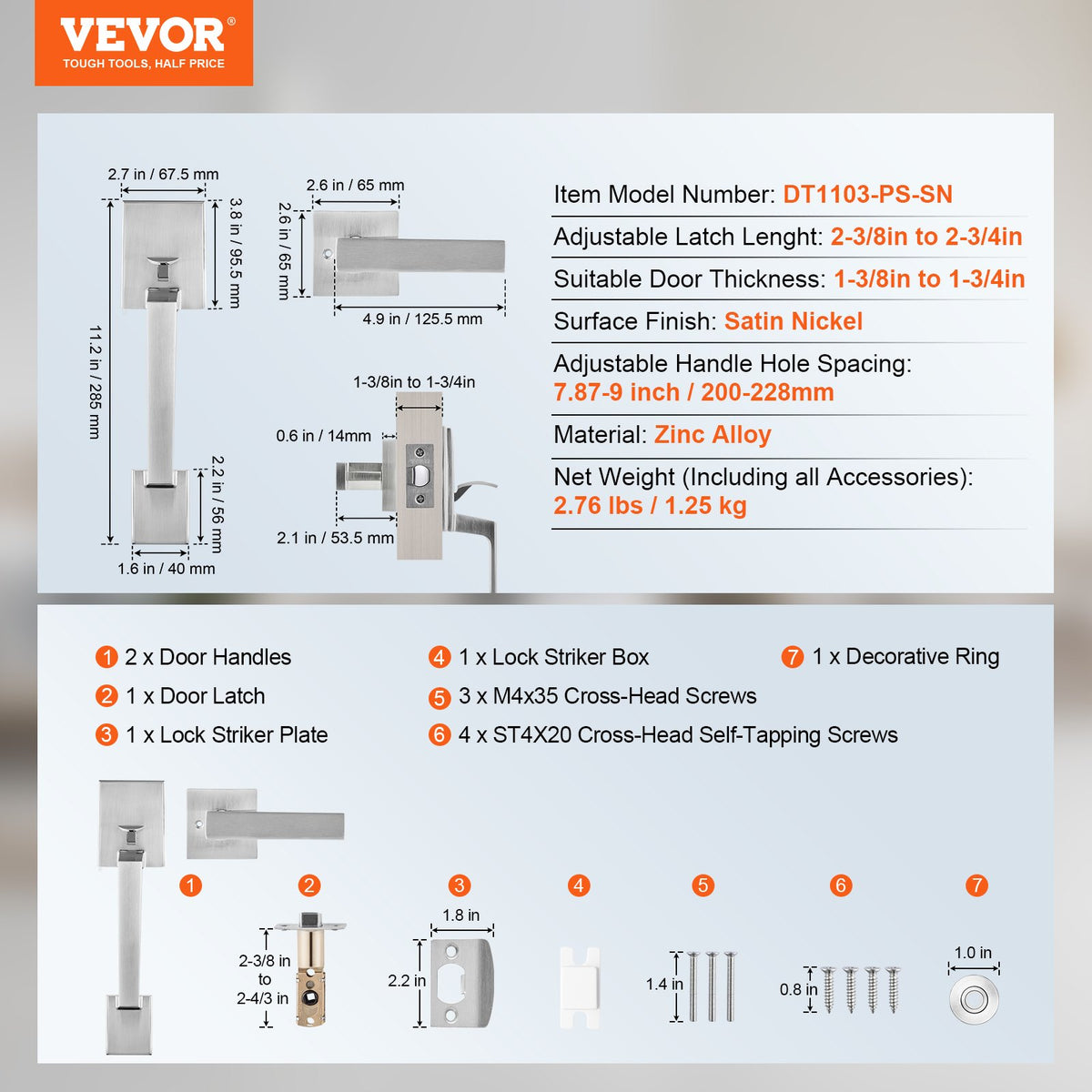 VEVOR®
TOUGH TOOLS, HALF PRICE

2.7 in / 67.5 mm
3.8 in / 95.5 mm
11.2 in / 285 mm
2.2 in / 56 mm
1.6 in / 40 mm
2.6 in / 65 mm
2.6 in / 65 mm
4.9 in / 125.5 mm
1-3/8in to 1-3/4in
0.6 in / 14mm
2.1 in / 53.5 mm

Item Model Number: DT1103-PS-SN
Adjustable Latch Lenght: 2-3/8in to 2-3/4in
Suitable Door Thickness: 1-3/8in to 1-3/4in
Surface Finish: Satin Nickel
Adjustable Handle Hole Spacing: 7.87-9 inch / 200-228mm
Material: Zinc Alloy
Net Weight (Including all Accessories): 2.76 lbs / 1.25 kg

1 2 x Door Handles
2 1 x Door Latch
3 1 x Lock Striker Plate
4 1 x Lock Striker Box
5 3 x M4x35 Cross-Head Screws
6 4 x ST4X20 Cross-Head Self-Tapping Screws
7 1 x Decorative Ring

1
2
2-3/8 in to 2-4/3 in
3
1.8 in
2.2 in
4
5
1.4 in
6
0.8 in
7
1.0 in