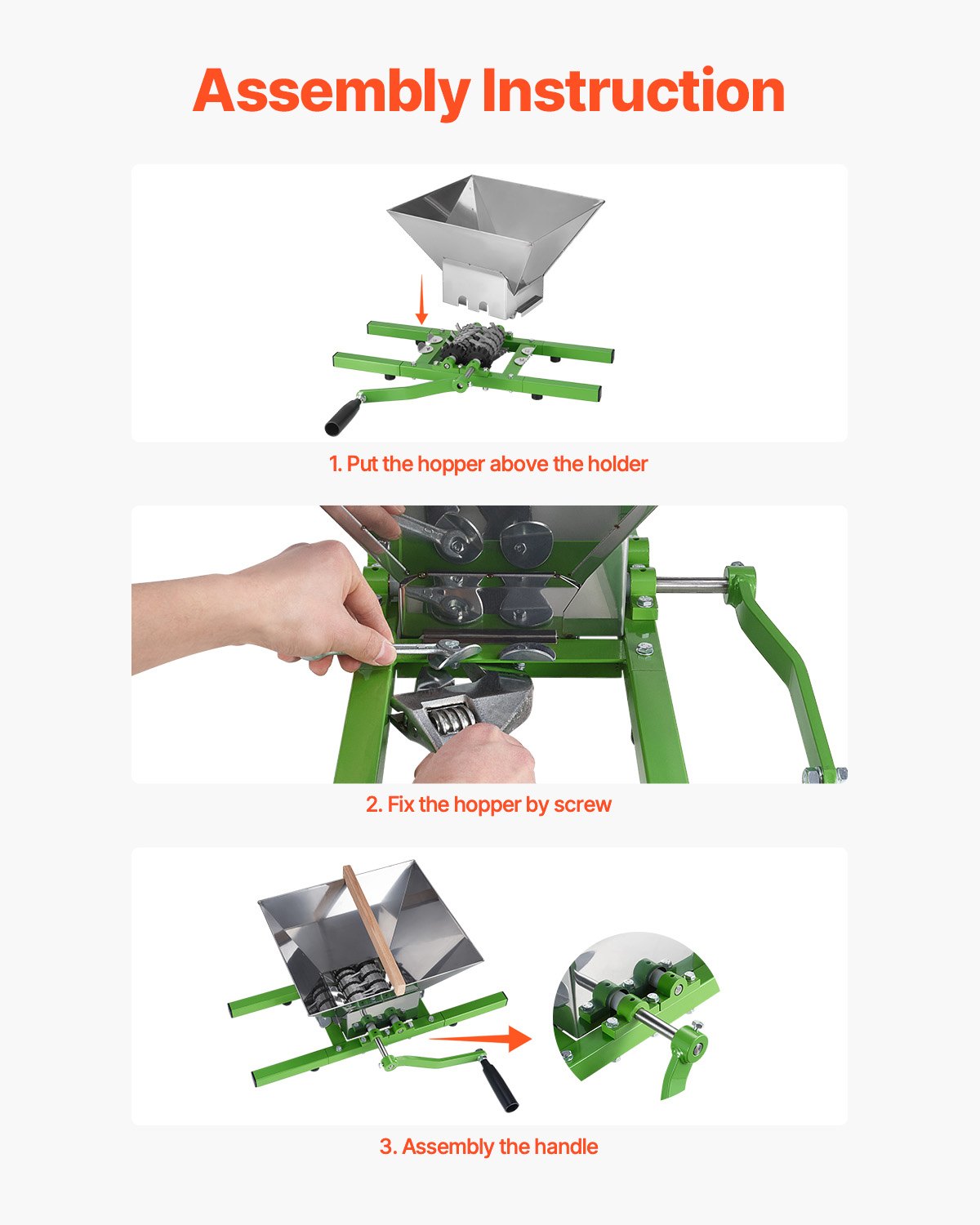 Assembly Instruction

1. Put the hopper above the holder

2. Fix the hopper by screw

3. Assembly the handle