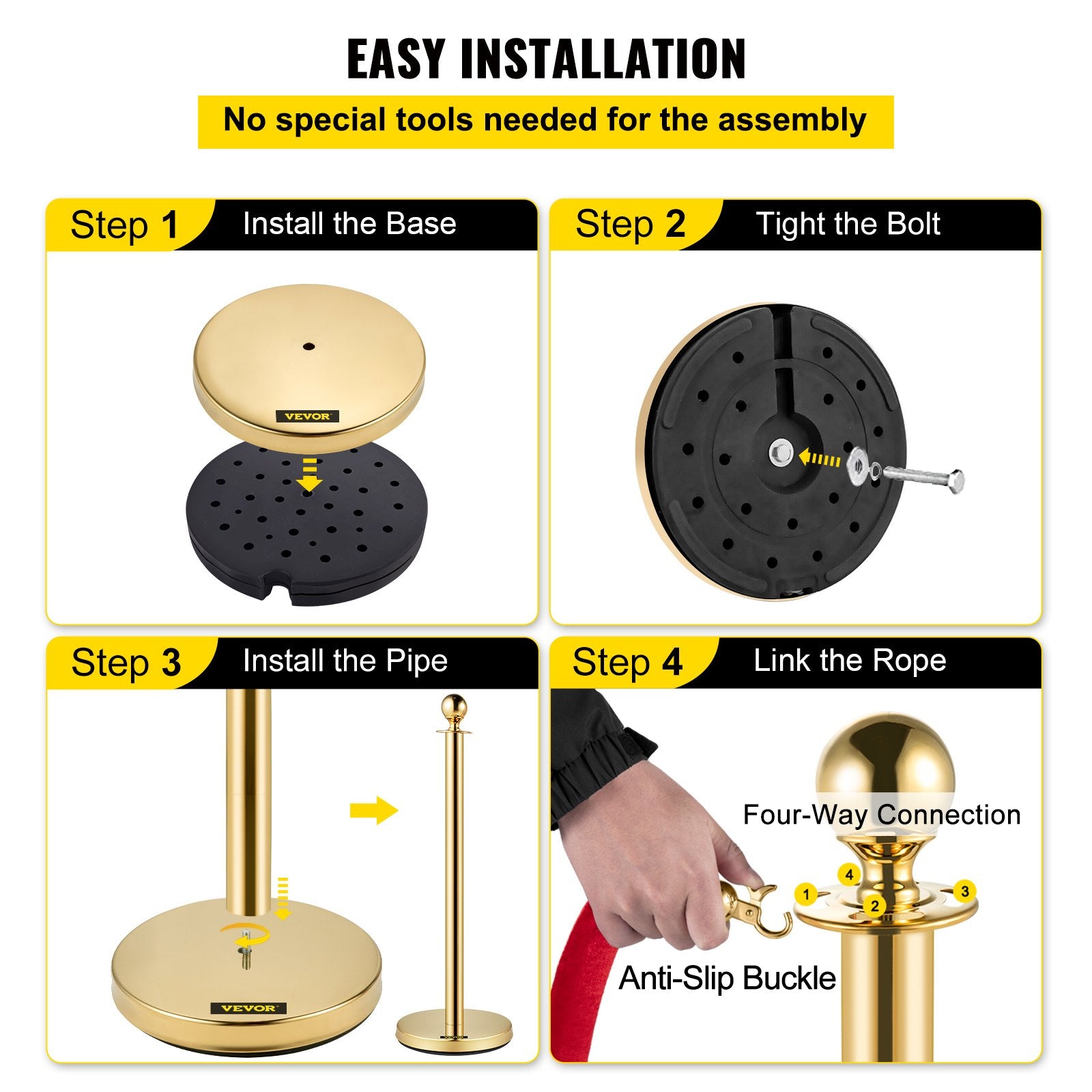 EASY INSTALLATION

No special tools needed for the assembly

Step 1 Install the Base

VEVOR

Step 2 Tight the Bolt

Step 3 Install the Pipe

VEVOR

VEVOR

Step 4 Link the Rope

Four-Way Connection

4
1
2
3

Anti-Slip Buckle