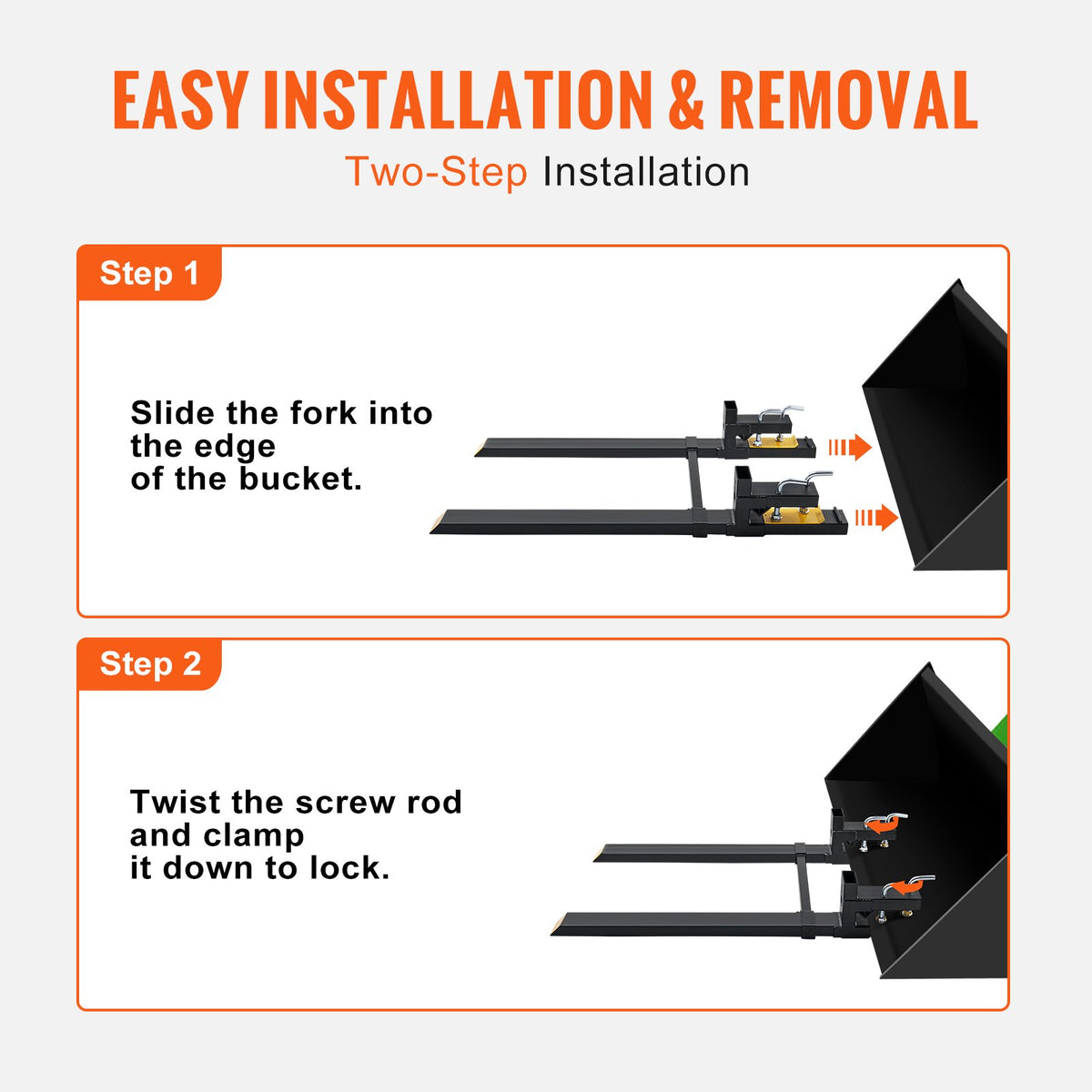 EASY INSTALLATION & REMOVAL

Two-Step Installation

Step 1

Slide the fork into the edge of the bucket.

Step 2

Twist the screw rod and clamp it down to lock.