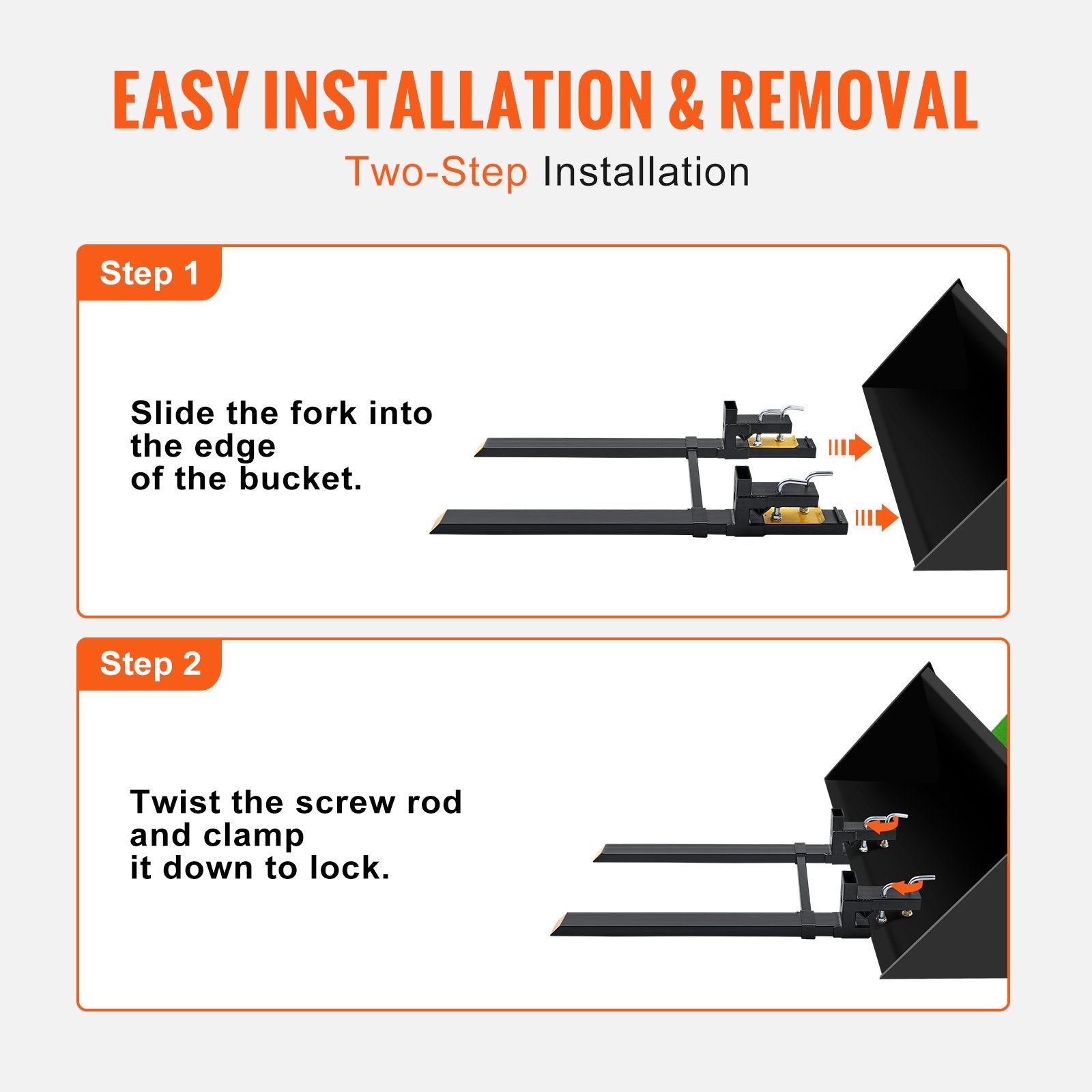 EASY INSTALLATION & REMOVAL

Two-Step Installation

Step 1

Slide the fork into the edge of the bucket.

Step 2

Twist the screw rod and clamp it down to lock.