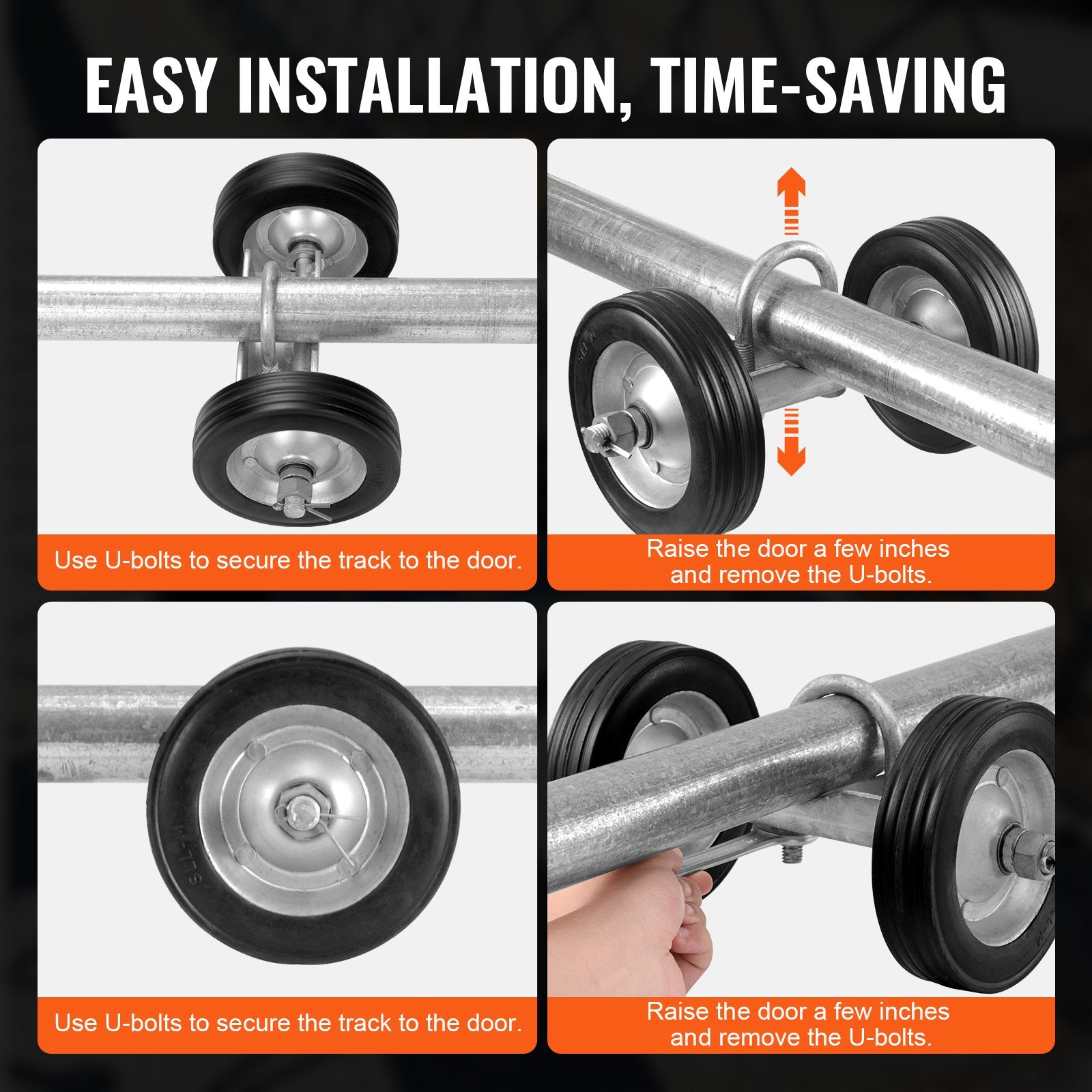 EASY INSTALLATION, TIME-SAVING

Use U-bolts to secure the track to the door.

Raise the door a few inches and remove the U-bolts.

Use U-bolts to secure the track to the door.

Raise the door a few inches and remove the U-bolts.