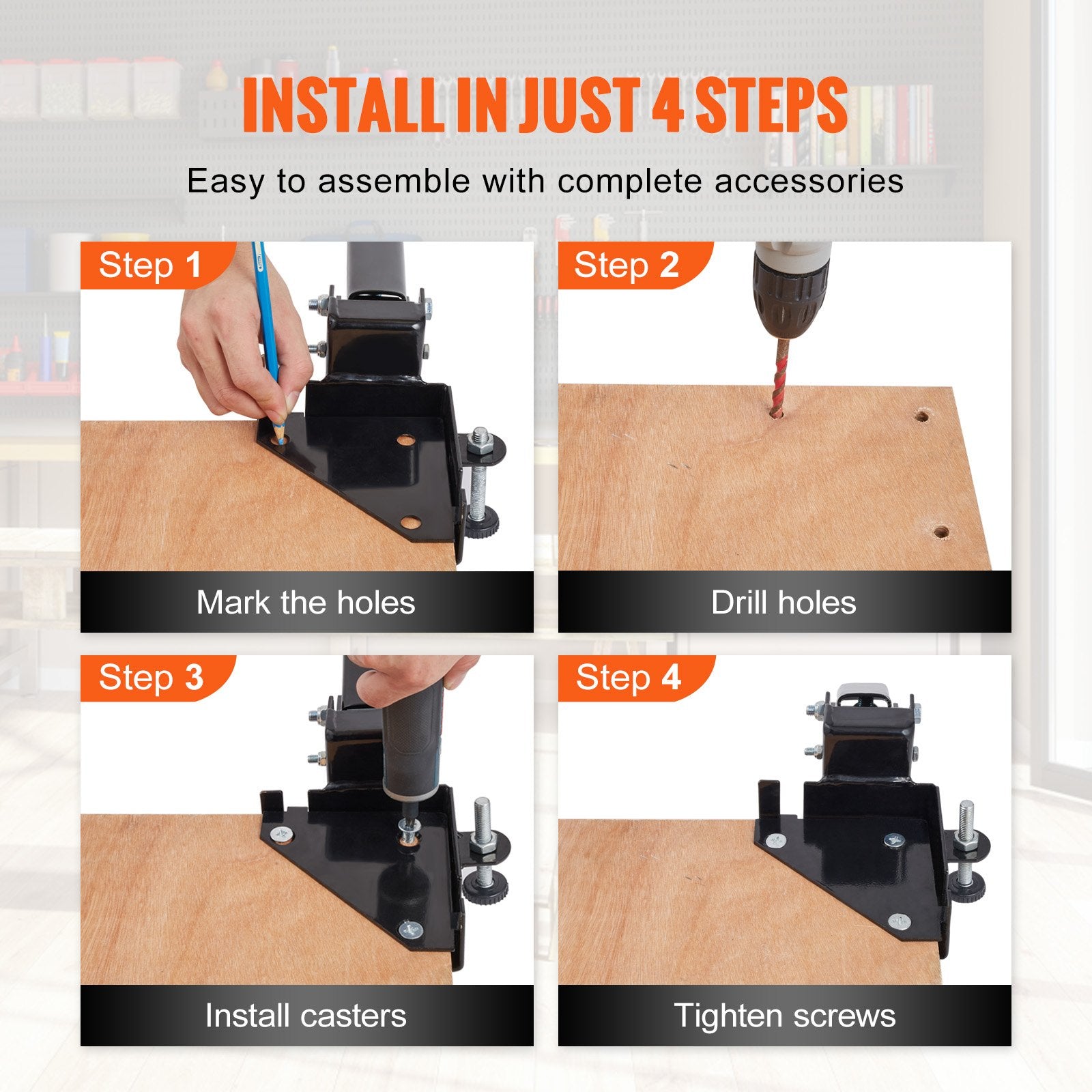 INSTALL IN JUST 4 STEPS

Easy to assemble with complete accessories

Step 1

Mark the holes

Step 2

Drill holes

Step 3

Install casters

Step 4

Tighten screws