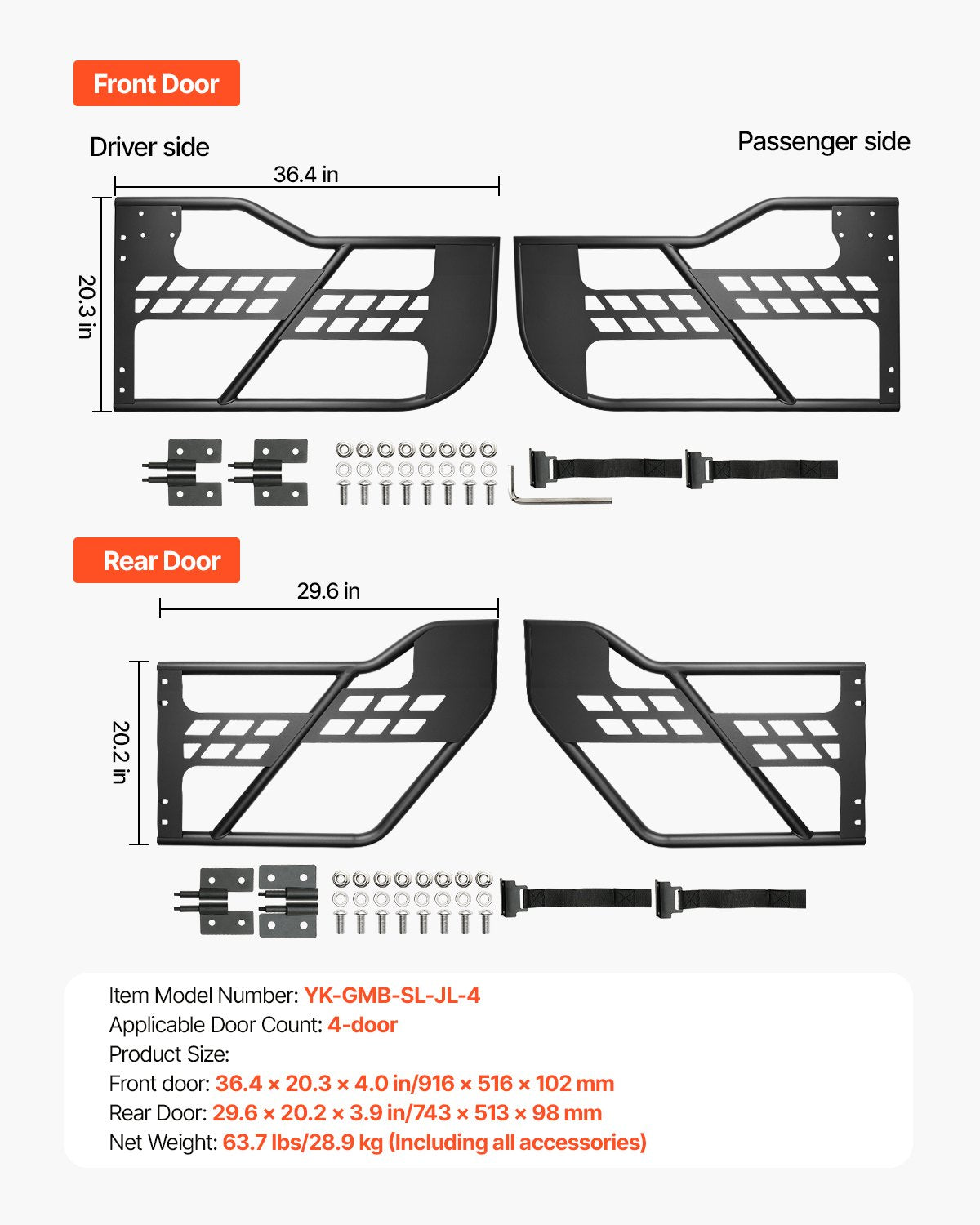 Front Door

Driver side

Passenger side

36.4 in

20.3 in

Rear Door

29.6 in

20.2 in

Item Model Number: YK-GMB-SL-JL-4
Applicable Door Count: 4-door
Product Size:
Front door: 36.4 × 20.3 × 4.0 in/916 × 516 × 102 mm
Rear Door: 29.6 × 20.2 × 3.9 in/743 × 513 × 98 mm
Net Weight: 63.7 lbs/28.9 kg (Including all accessories)