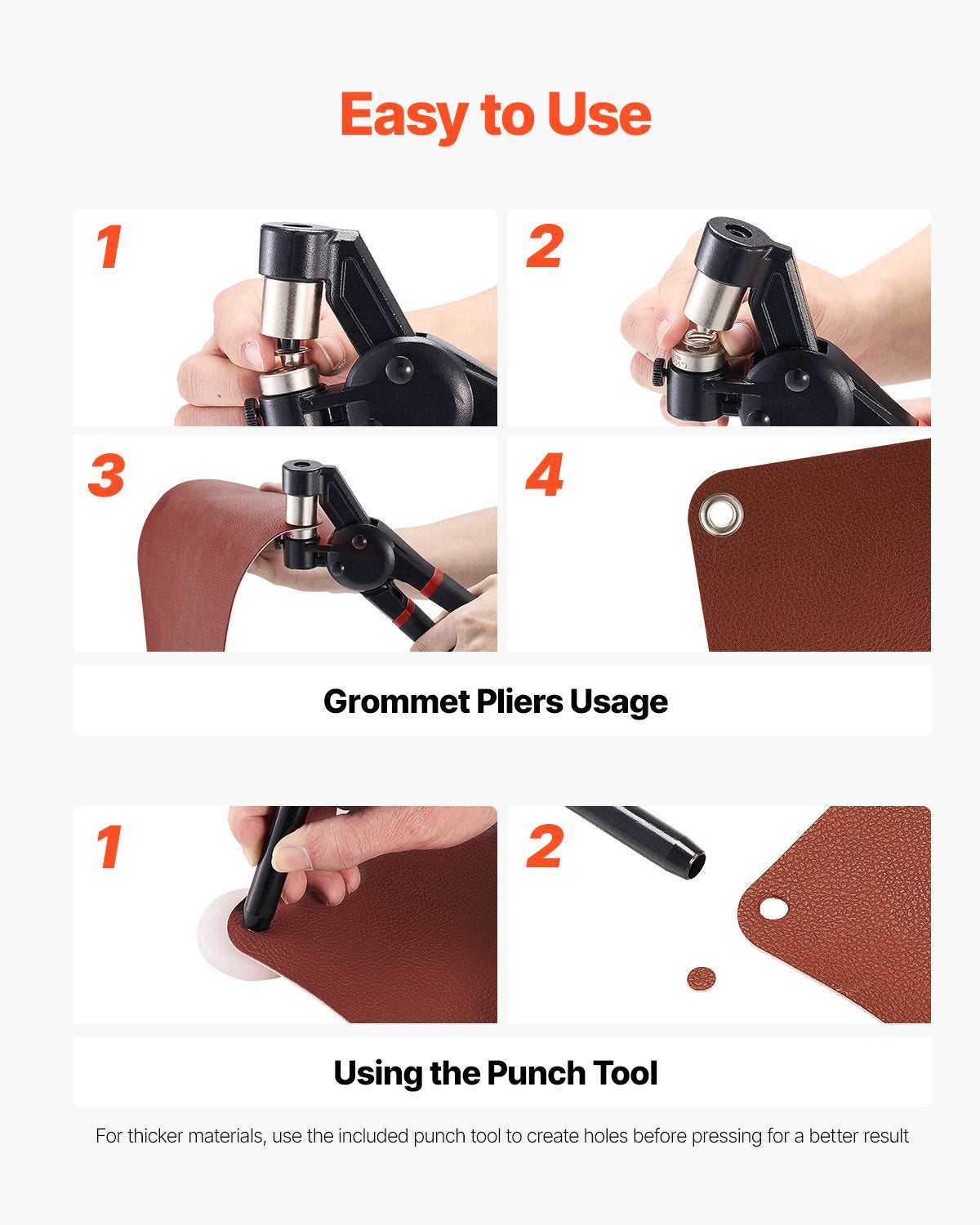 Easy to Use

1

2

3

4

Grommet Pliers Usage

1

2

Using the Punch Tool

For thicker materials, use the included punch tool to create holes before pressing for a better result