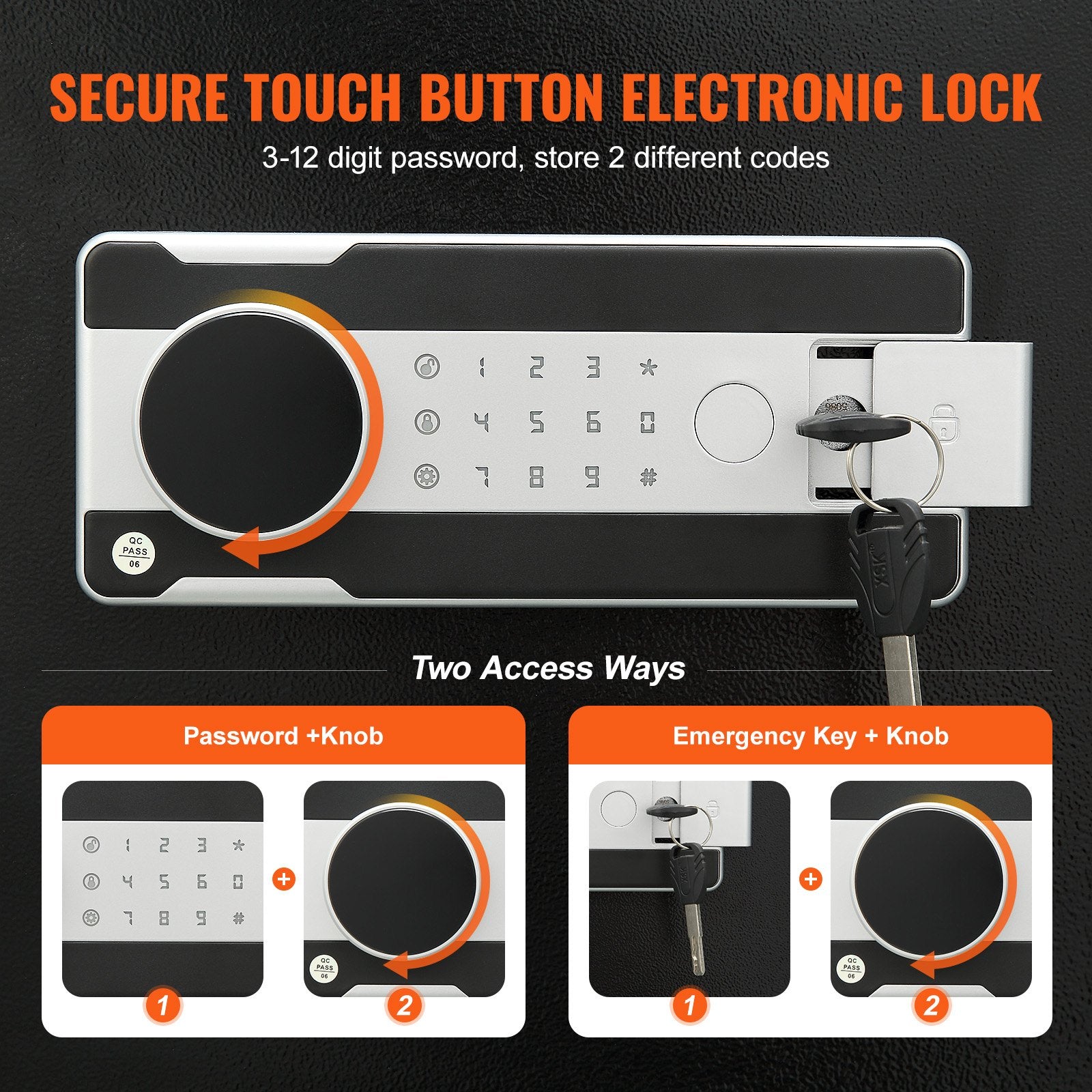 SECURE TOUCH BUTTON ELECTRONIC LOCK

3-12 digit password, store 2 different codes

1 2 3 *
4 5 6 0
7 8 9 #

QC PASS 06

Two Access Ways

Password +Knob

1 2 3 *
4 5 6 0
7 8 9 #

+

QC PASS 06

1

2

Emergency Key + Knob

+

QC PASS 06

1

2