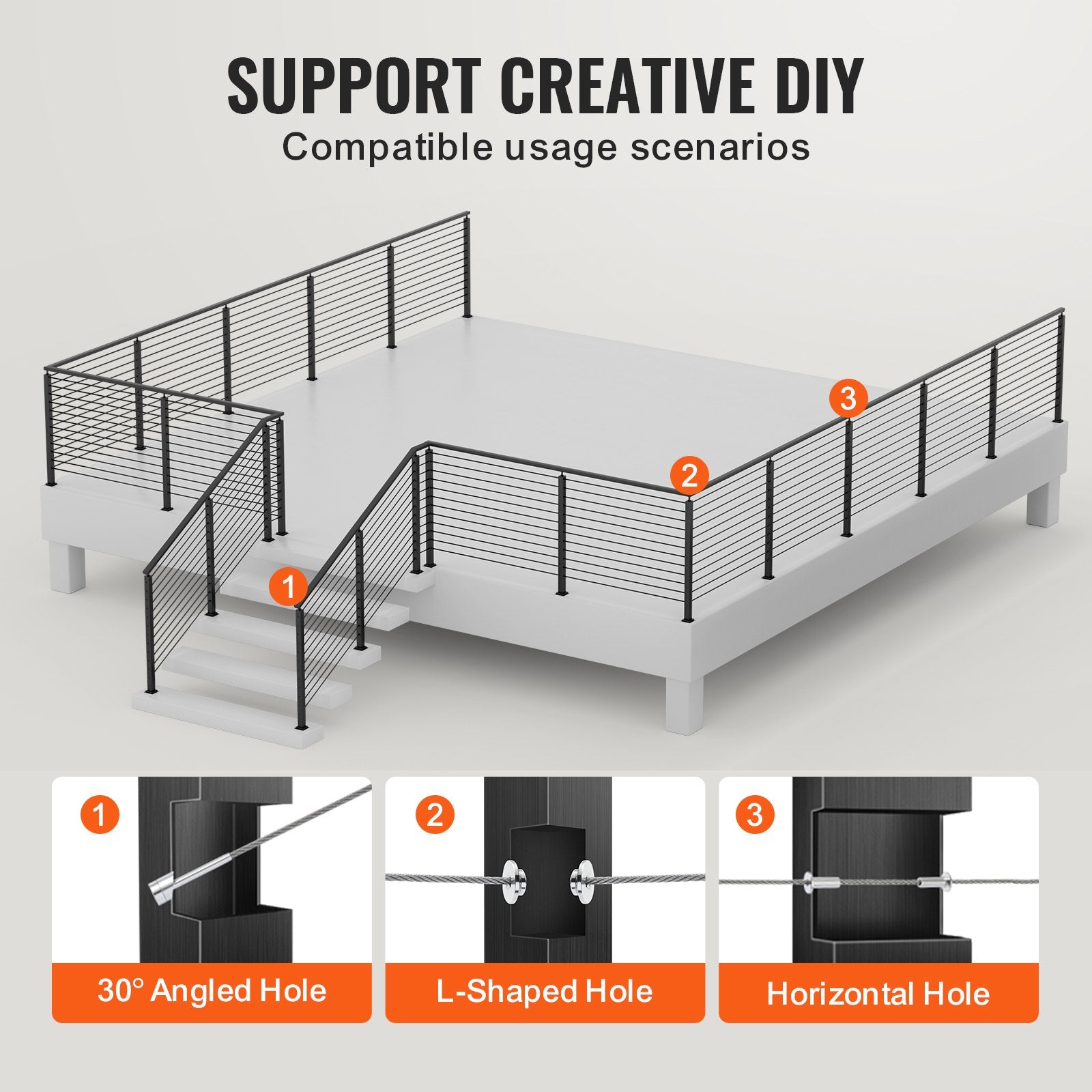 SUPPORT CREATIVE DIY
Compatible usage scenarios

3
2
1

1
30° Angled Hole

2
L-Shaped Hole

3
Horizontal Hole