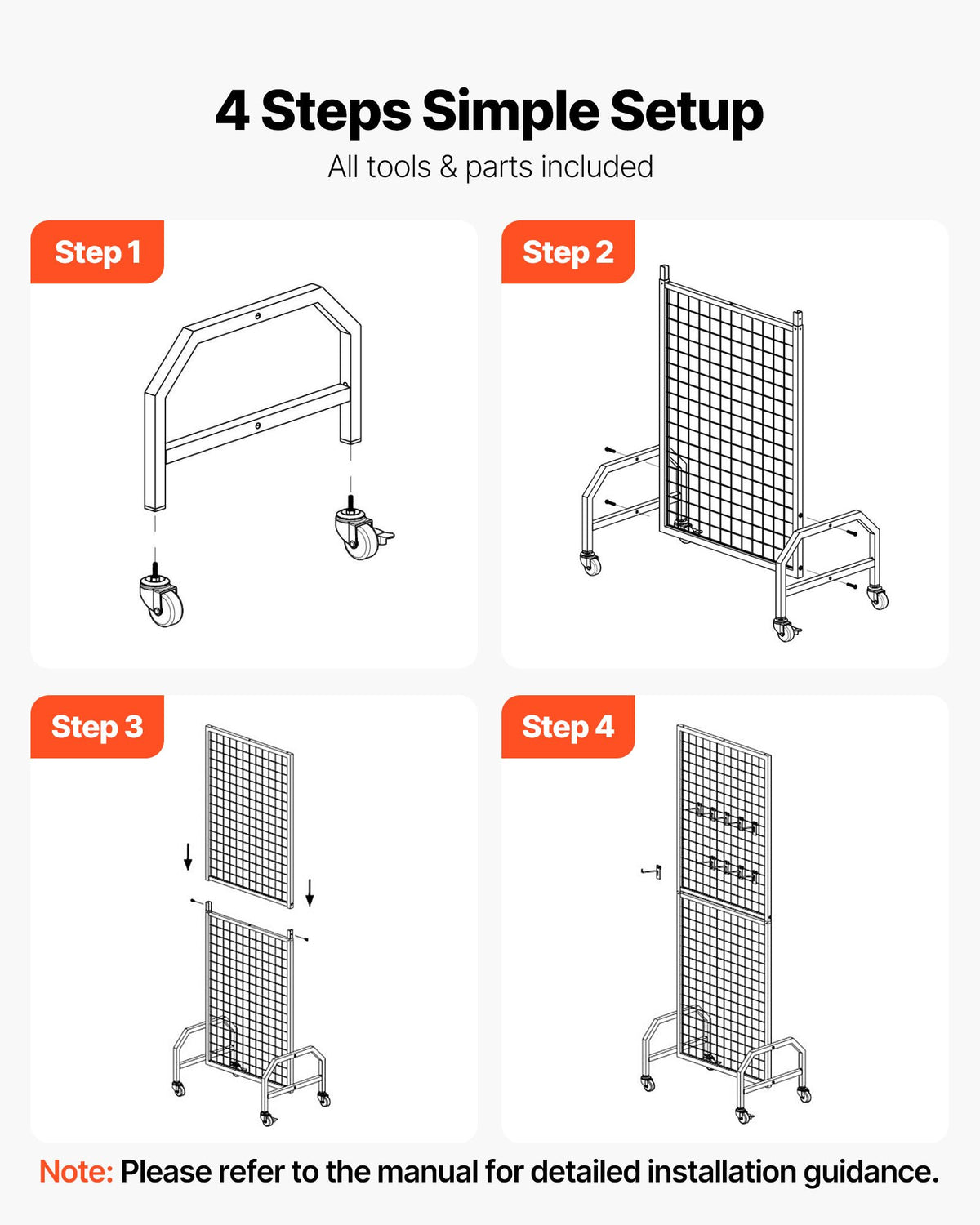 4 Steps Simple Setup

All tools & parts included

Step 1

Step 2

Step 3

Step 4

Note: Please refer to the manual for detailed installation guidance.