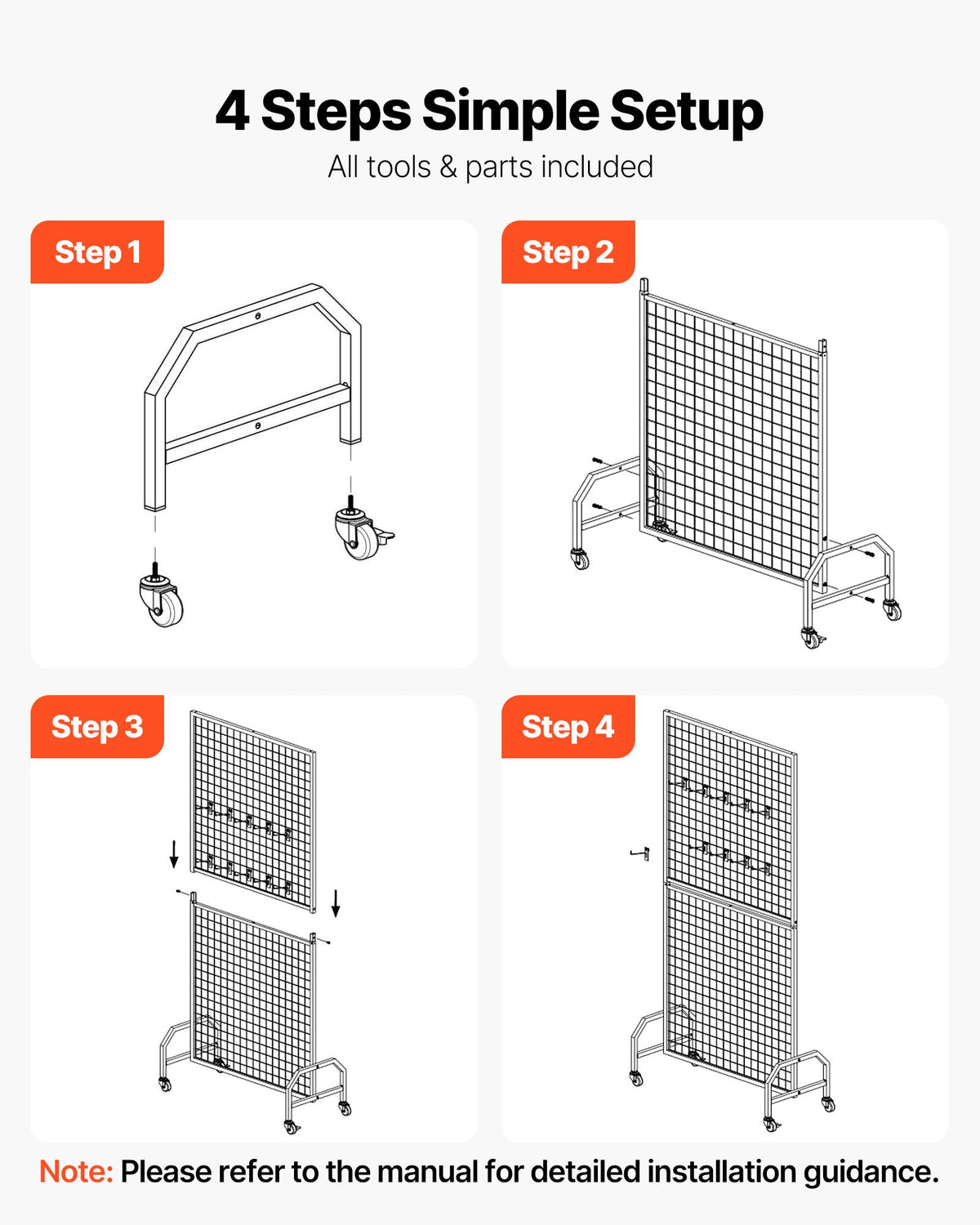 4 Steps Simple Setup

All tools & parts included

Step 1

Step 2

Step 3

Step 4

Note: Please refer to the manual for detailed installation guidance.