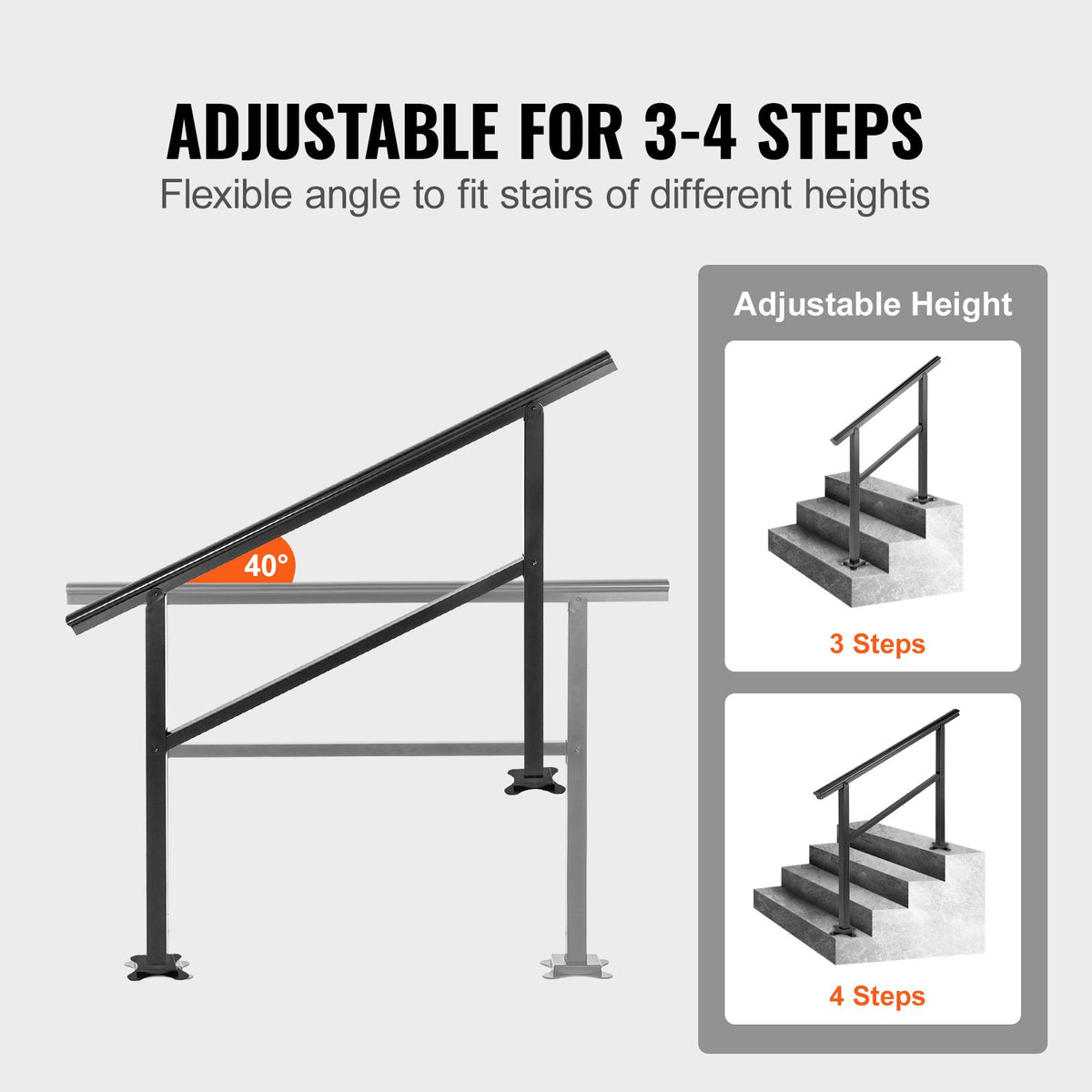 ADJUSTABLE FOR 3-4 STEPS
Flexible angle to fit stairs of different heights

40°

Adjustable Height

3 Steps

4 Steps