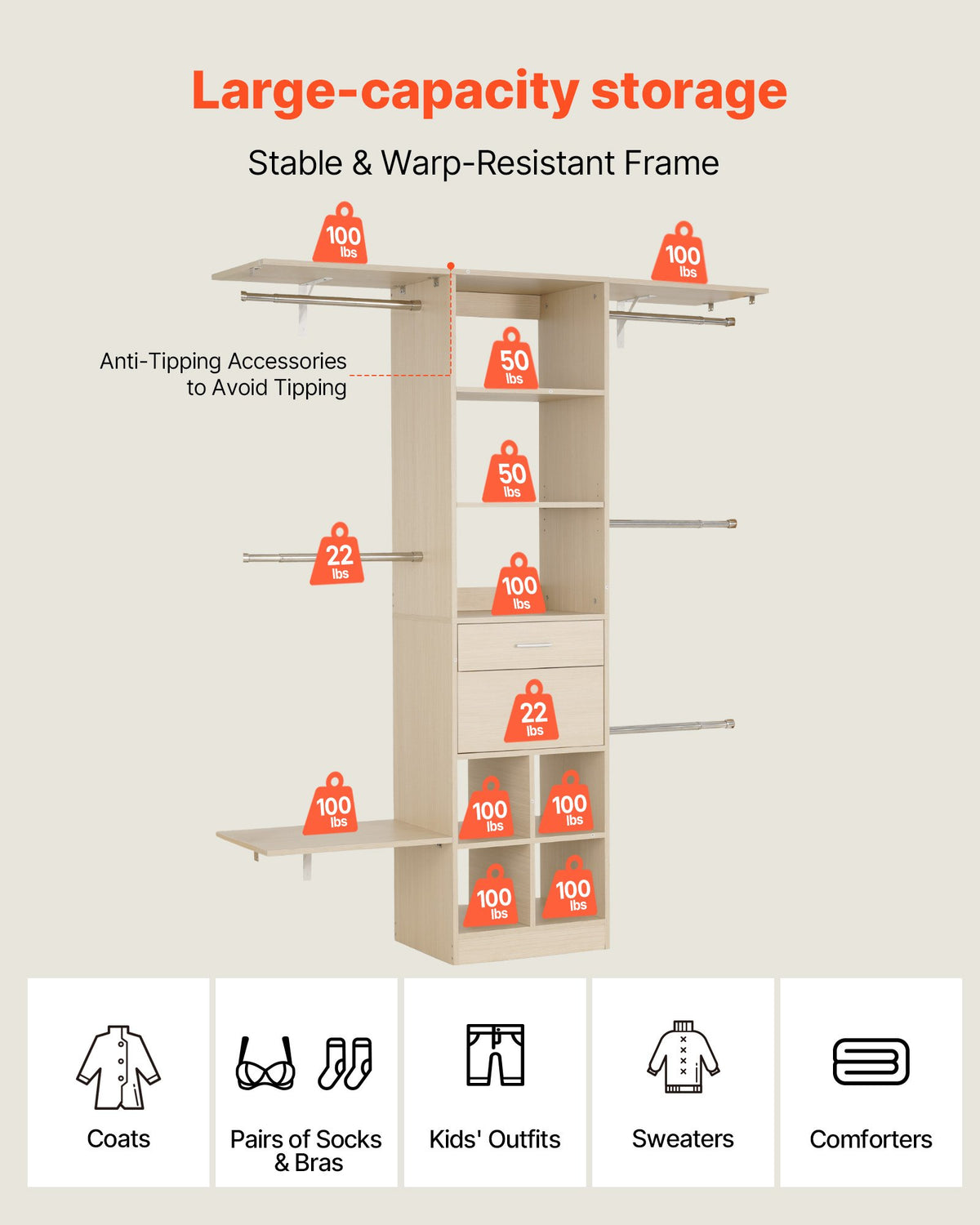 Large-capacity storage

Stable & Warp-Resistant Frame

100 lbs

100 lbs

Anti-Tipping Accessories to Avoid Tipping

50 lbs

50 lbs

22 lbs

100 lbs

22 lbs

100 lbs

100 lbs

100 lbs

100 lbs

100 lbs

Coats

Pairs of Socks & Bras

Kids' Outfits

Sweaters

Comforters